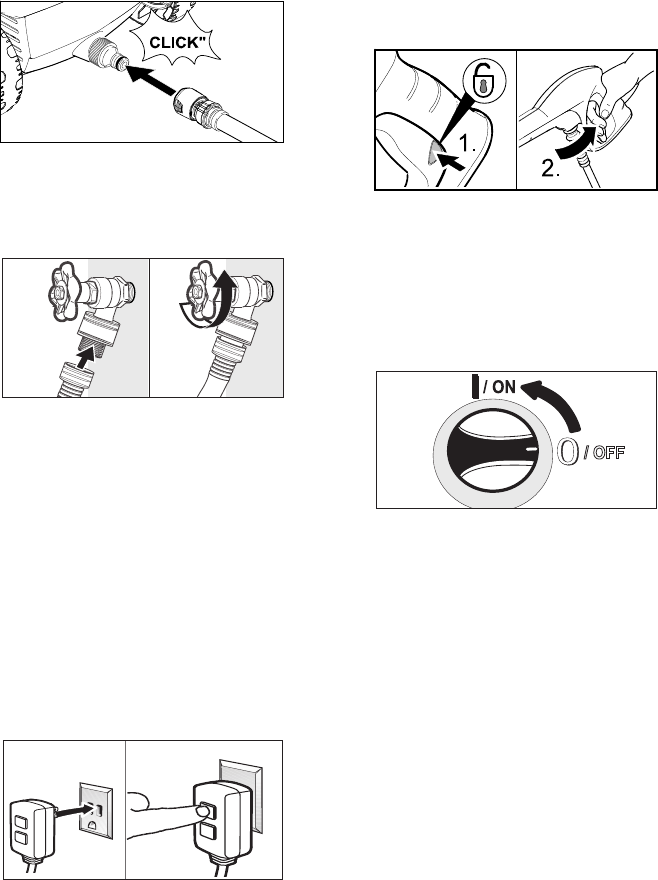 CLICK"

1.

2.

I / ON

0 / OFF