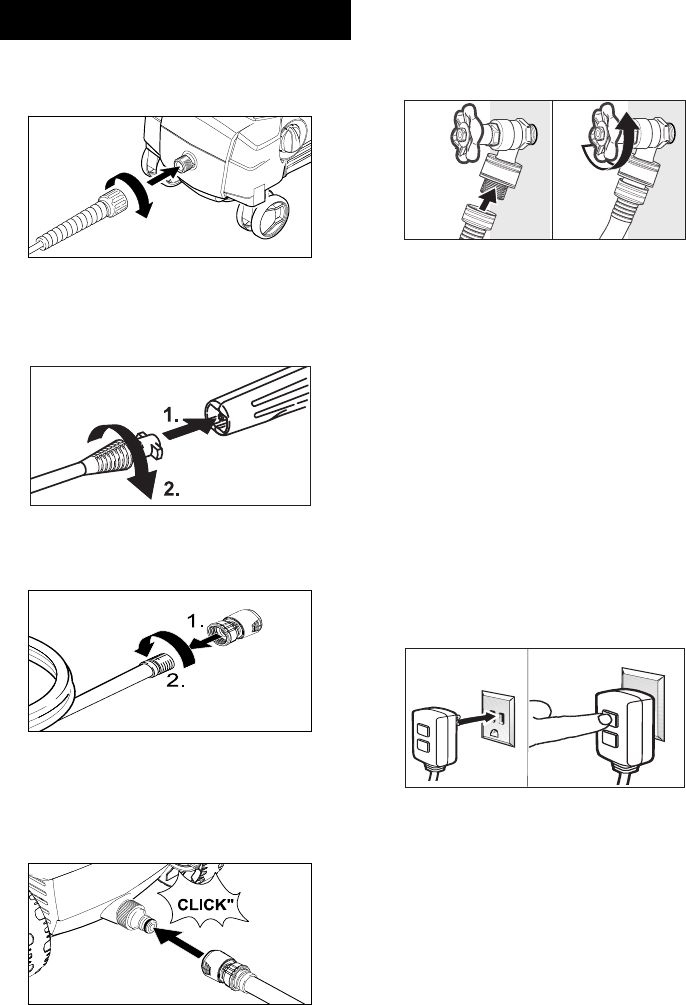 1.

2.

1.

2.

CLICK"