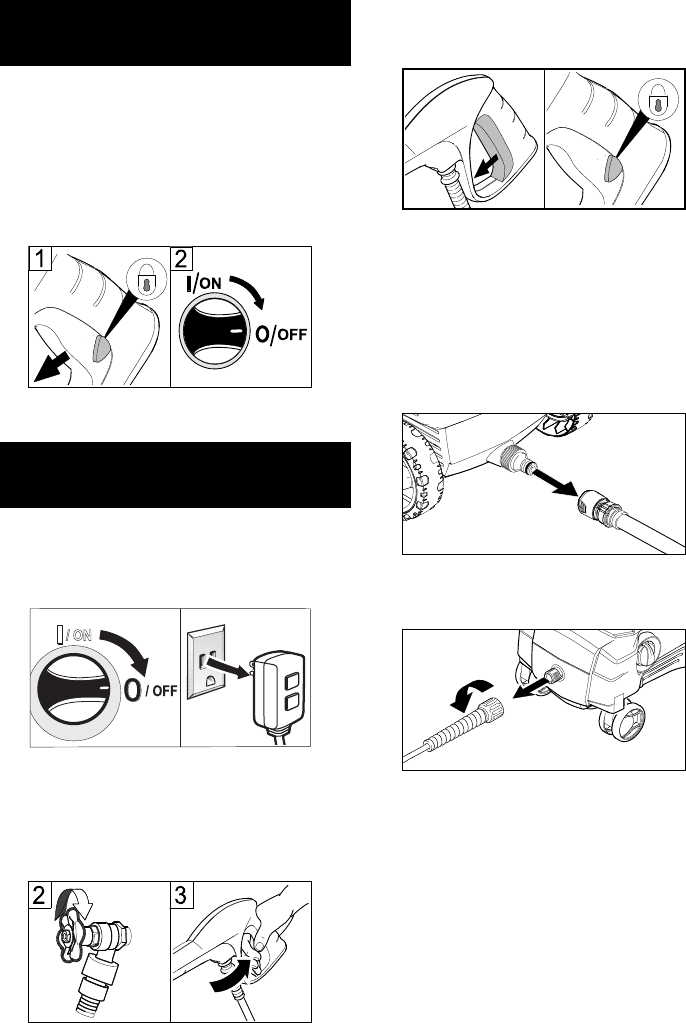 1

2

I/ON

O/OFF

I/ON

O/OFF

2

3