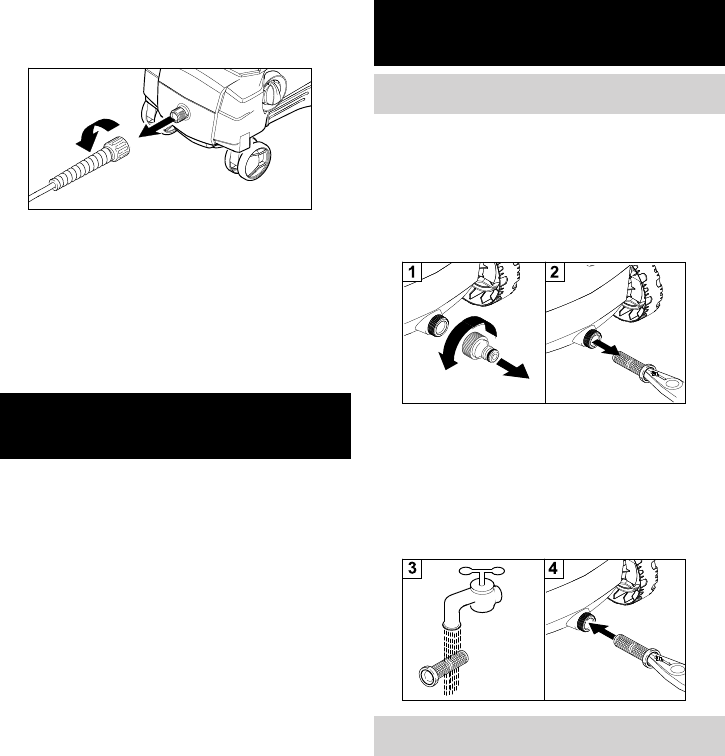 1

2

3

4