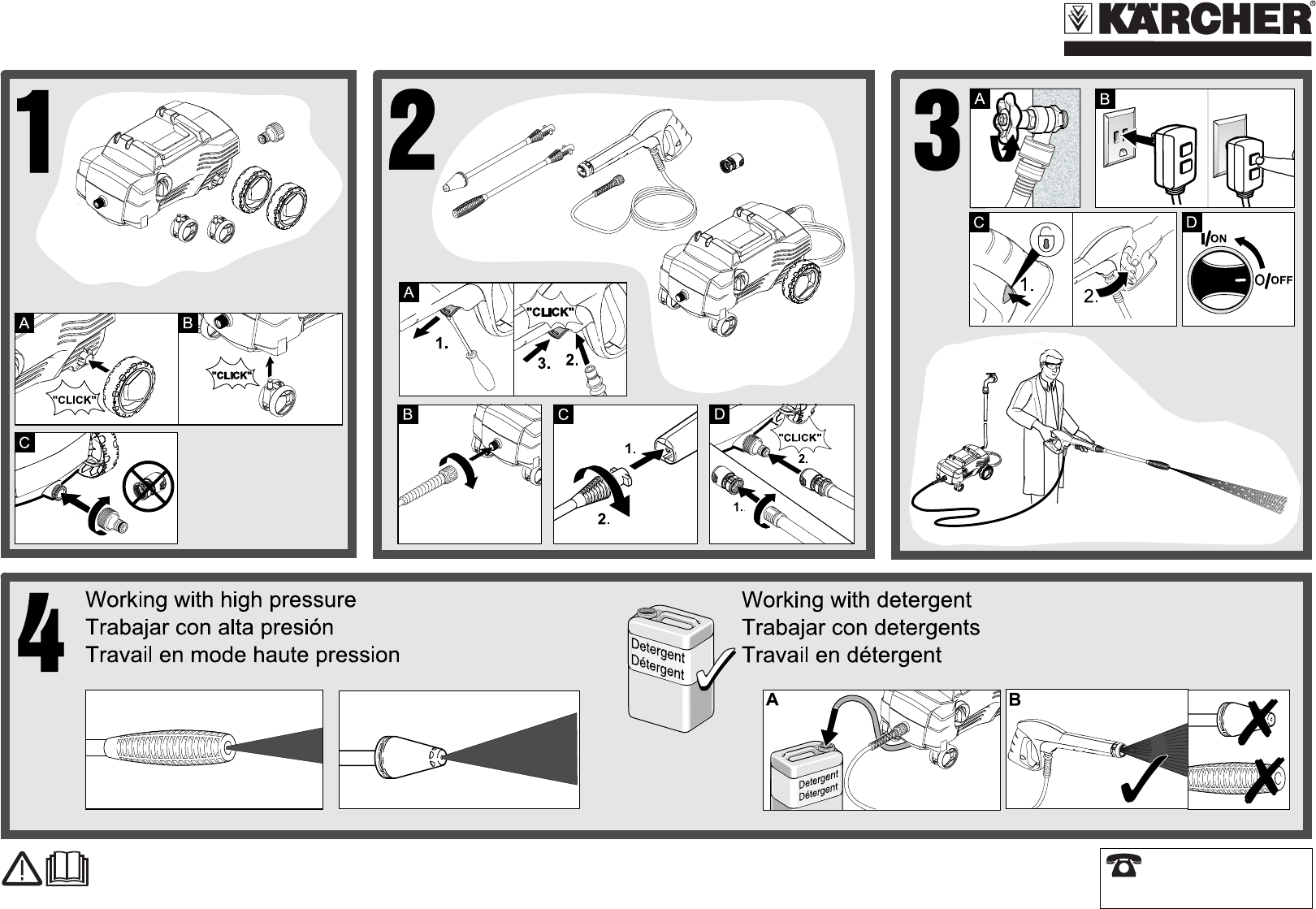 KÄRCHER®

1

A

"CLICK"

B

"CLICK"

C

2

A

1.

"CLICK"

3.

2.

B

C

1.

2.

D

"CLICK"

2.

1.

3

A

B

C

1.

2.

D

I/ON

O/OFF

4

Working with high pressure
Trabajar con alta presión
Travail en mode haute pression

Detergent
Détergent

Working with detergent
Trabajar con detergents
Travail en détergent

A

Detergent
Détergent

B