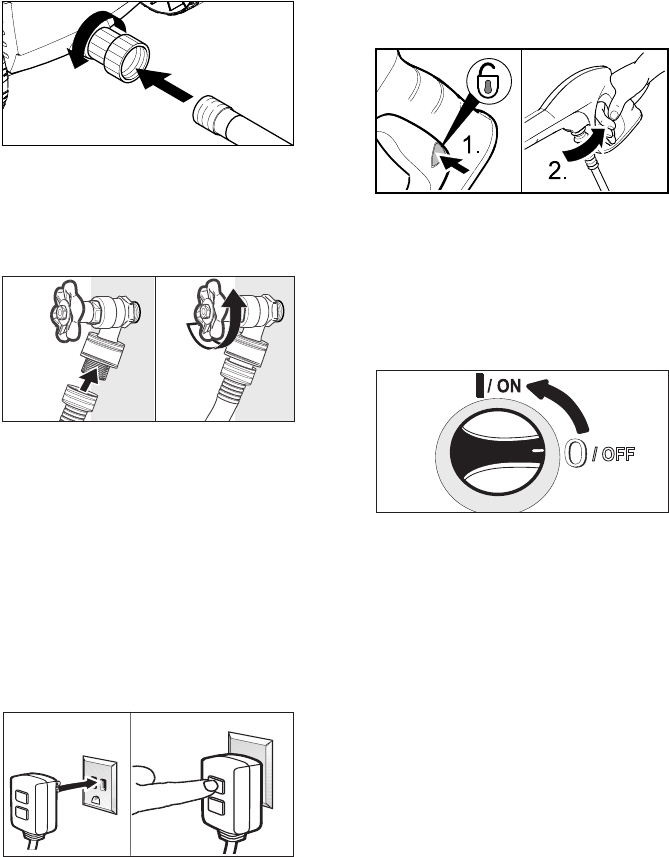 1.

2.

I / ON

0 / OFF