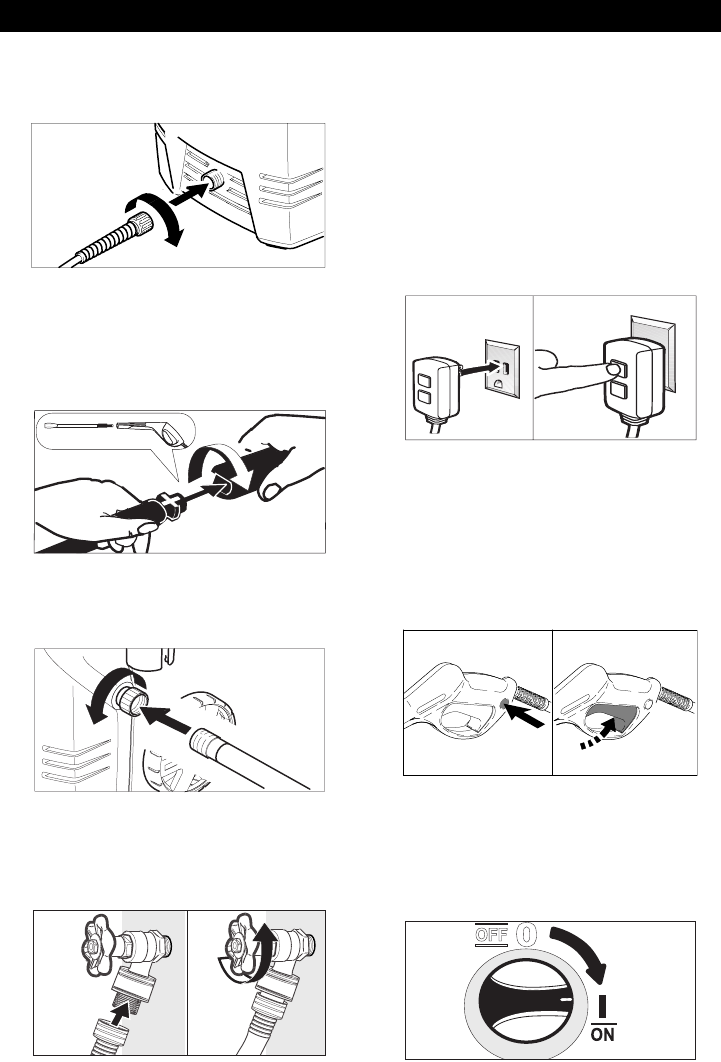 OFF 0

I
ON