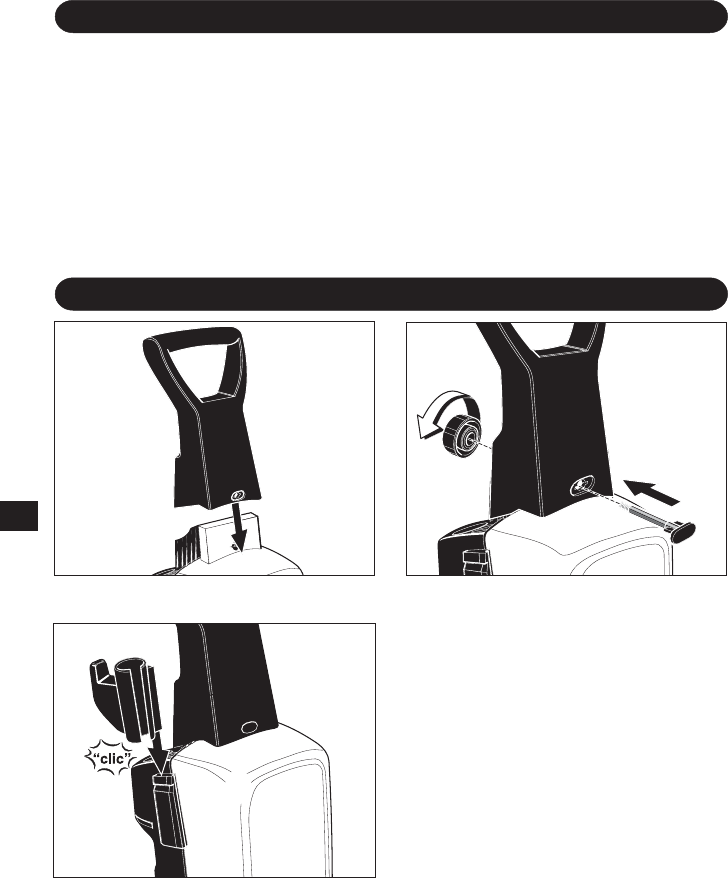 "clic"