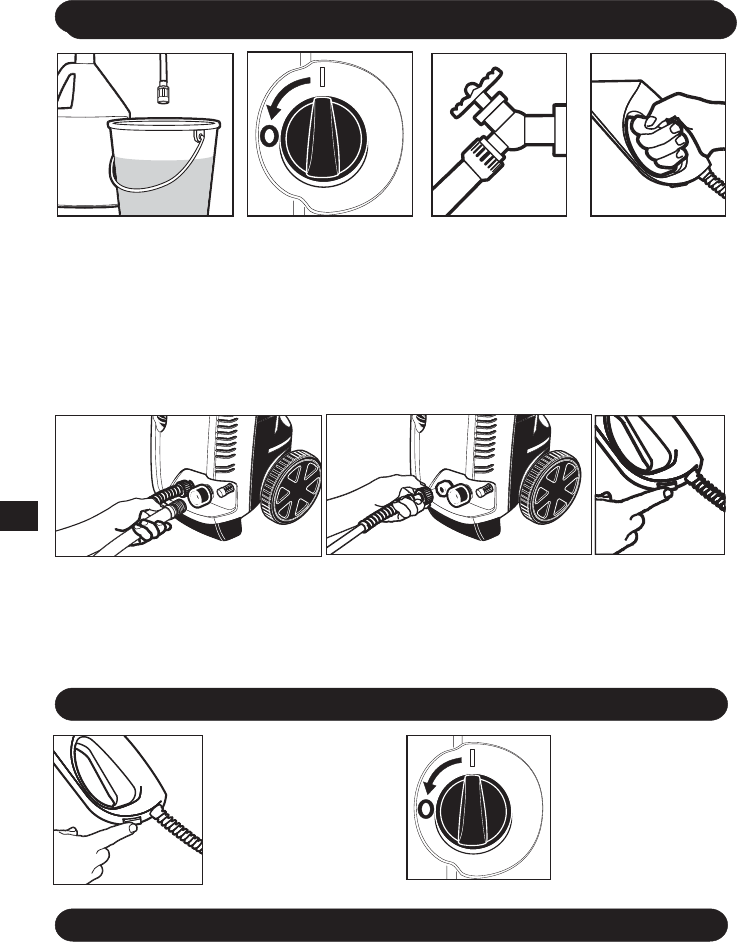 I
O

I
O