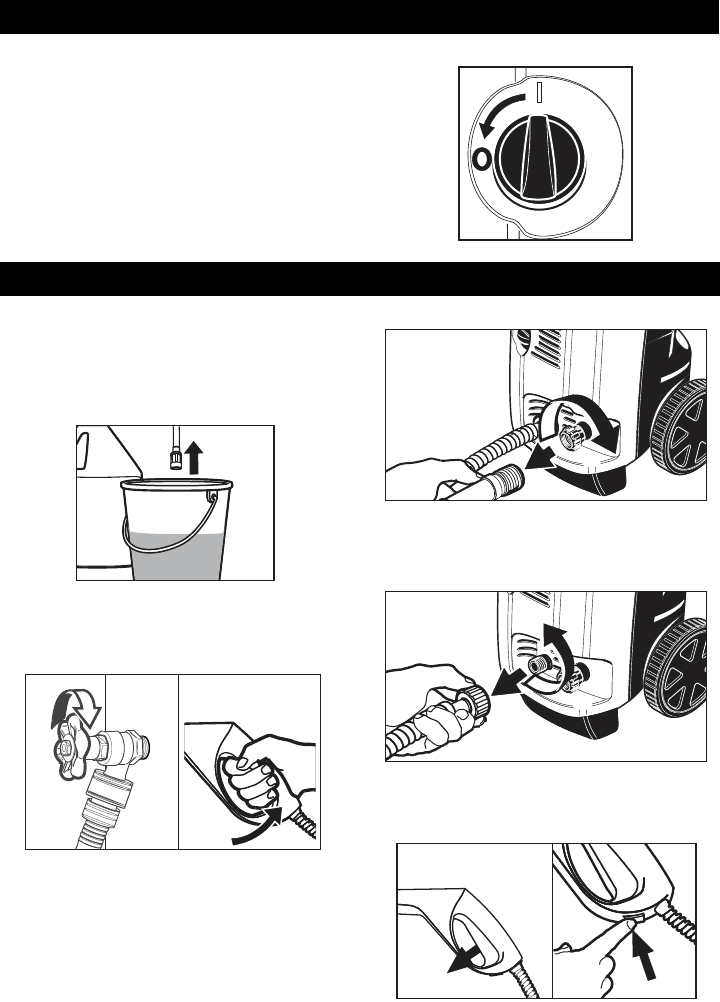 I

O