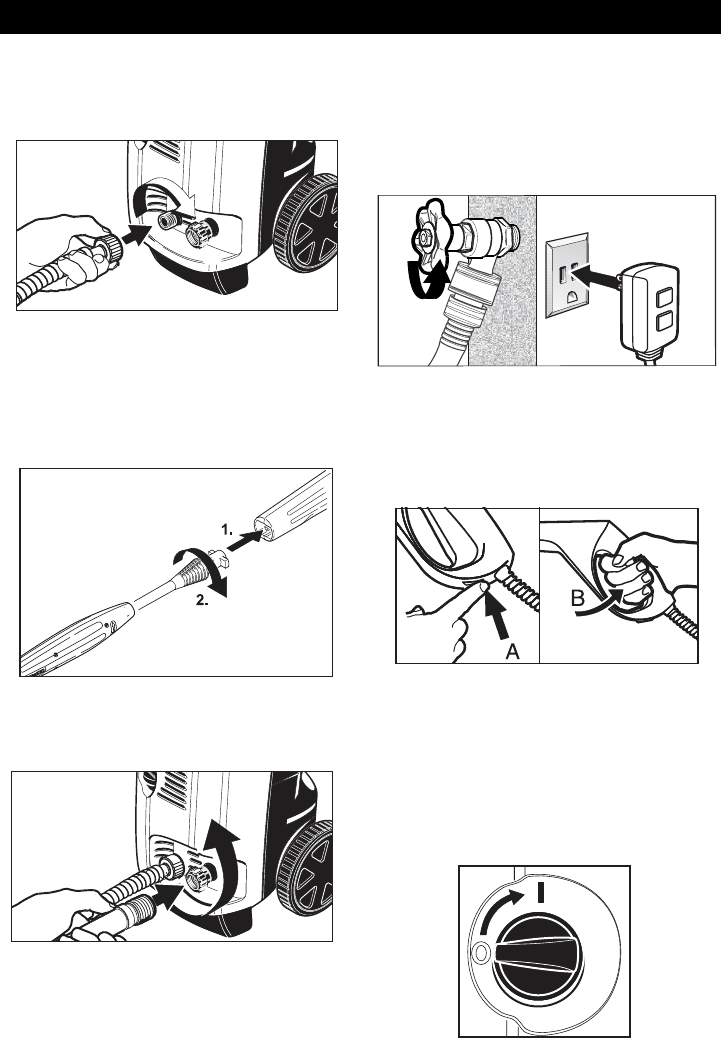 1.
2.

A

B

I