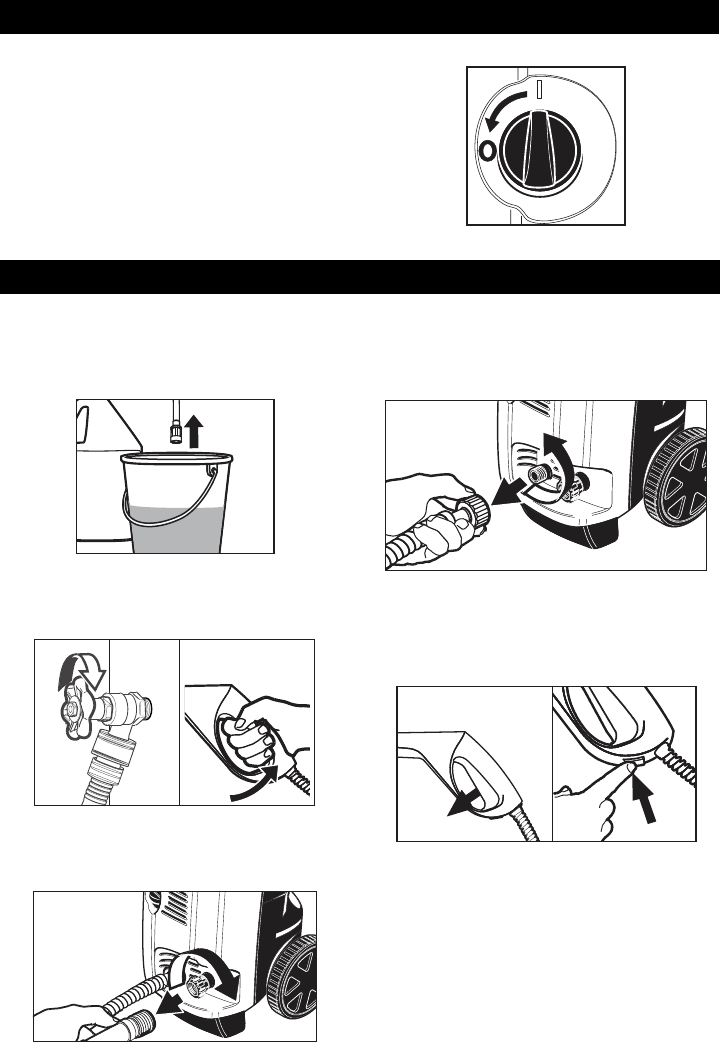 I

O