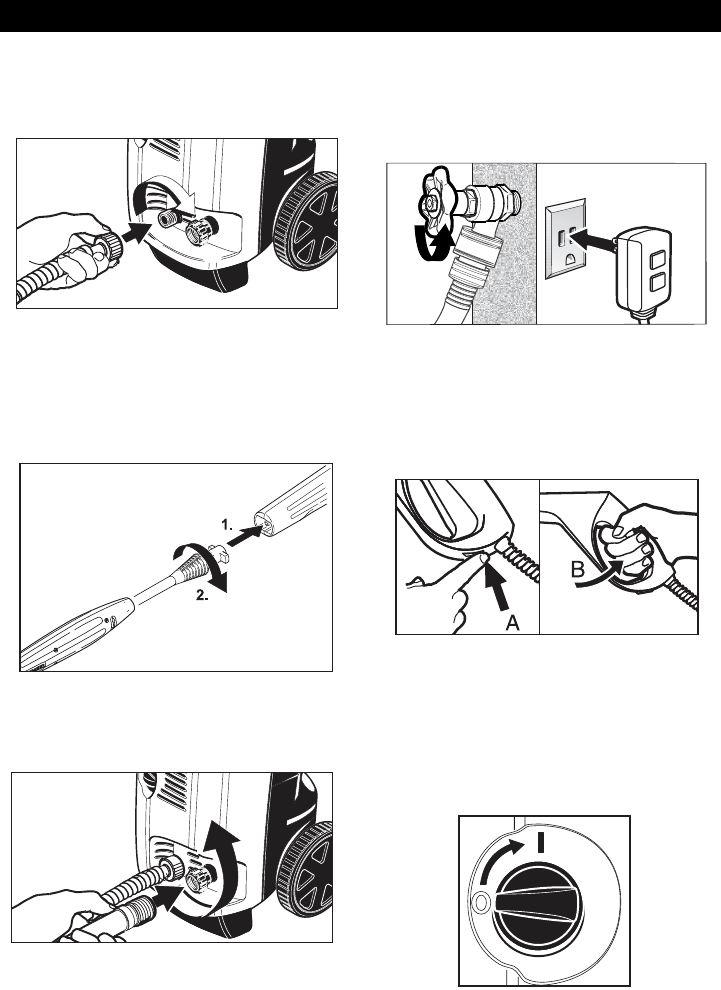 1.
2.
A
B
I