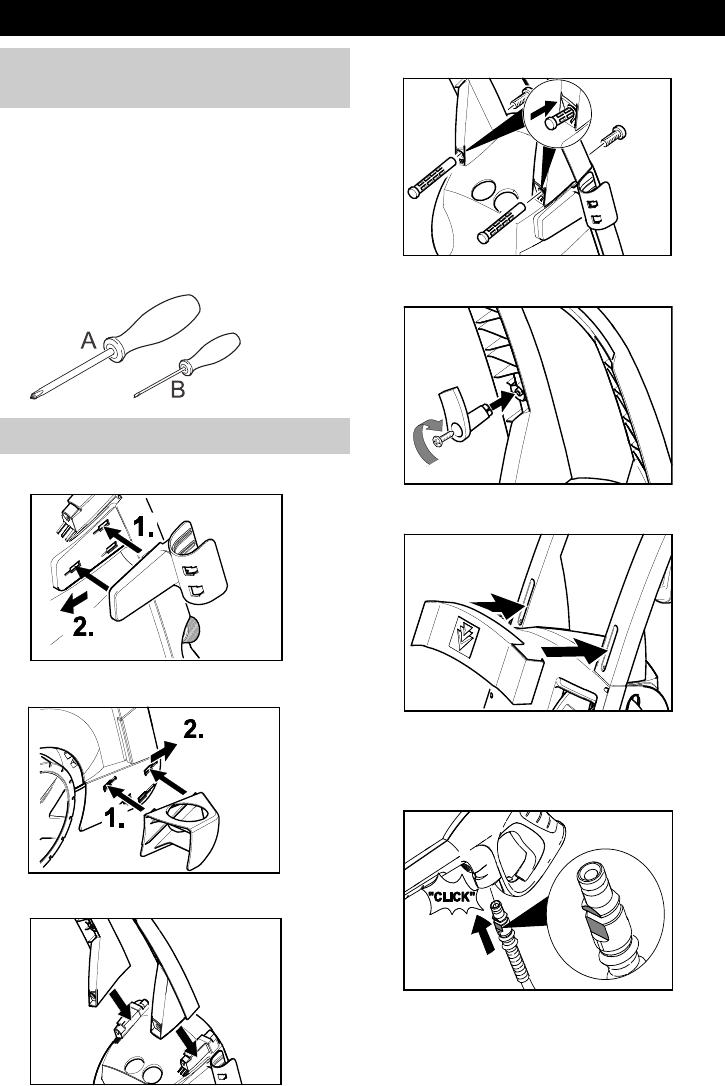 A

B

1.

2.

2.

1.

"CLICK"