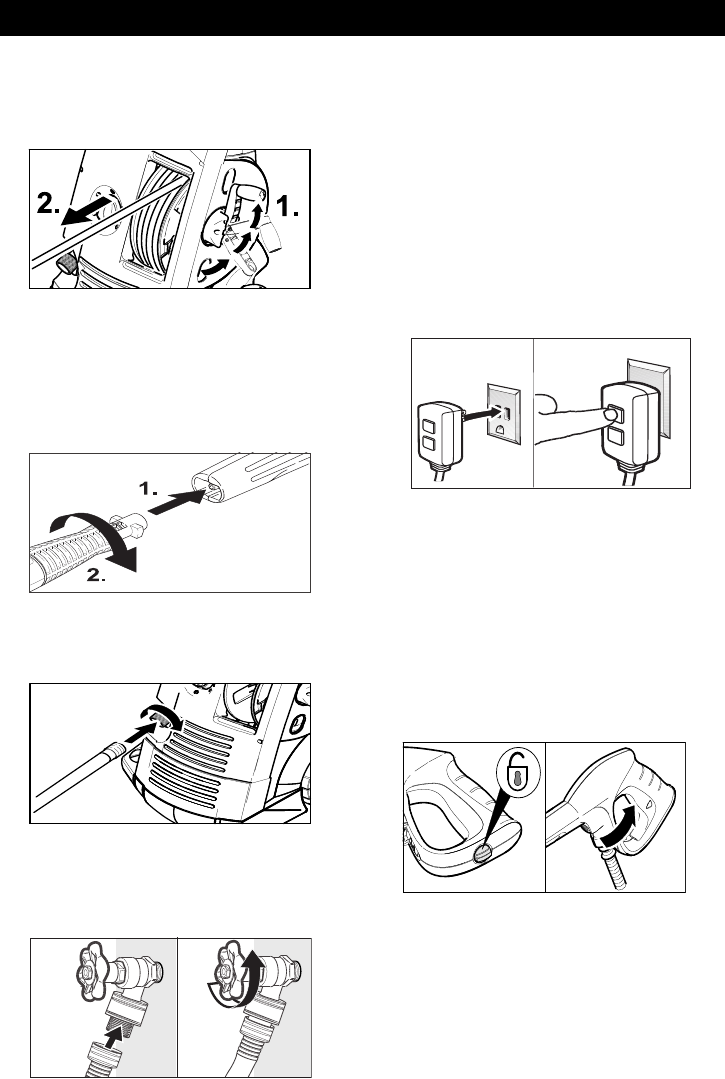 2.

1.

1.

2.