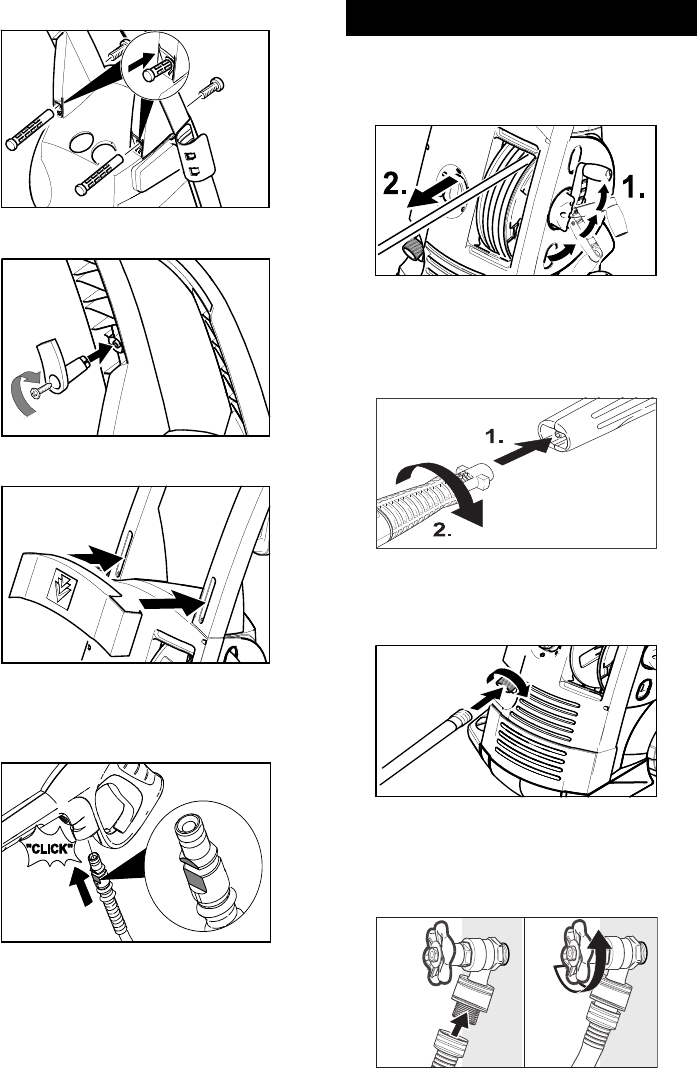 "CLICK"

2.

1.

1.

2.