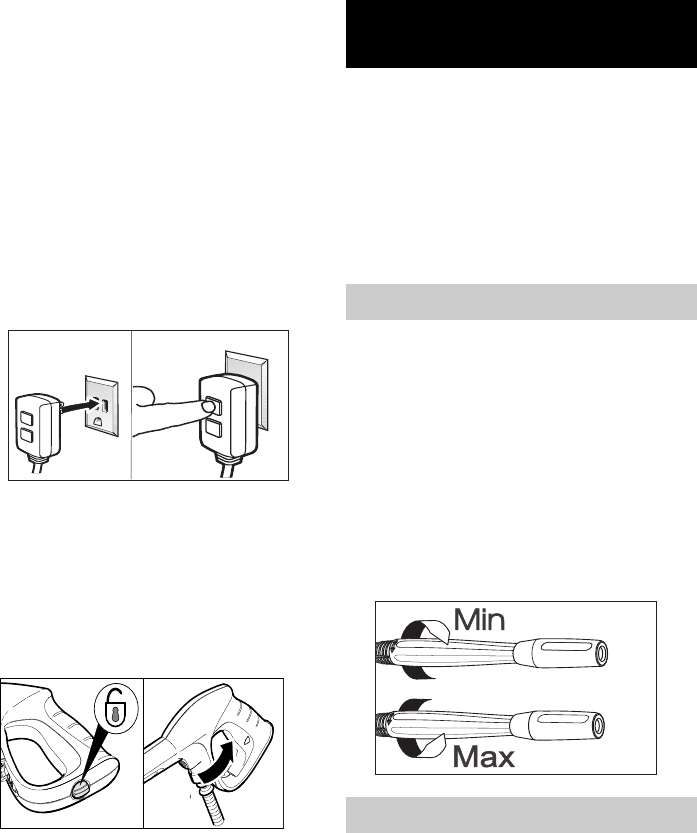 Min

Max