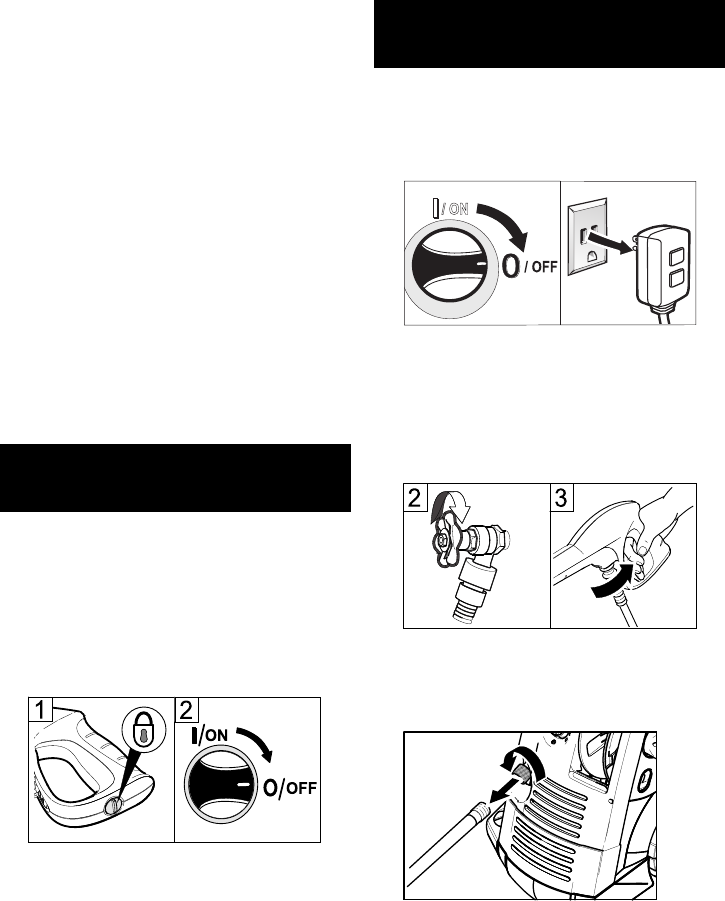 1

2

I/ON

O/OFF

I/ON

O/OFF

2

3