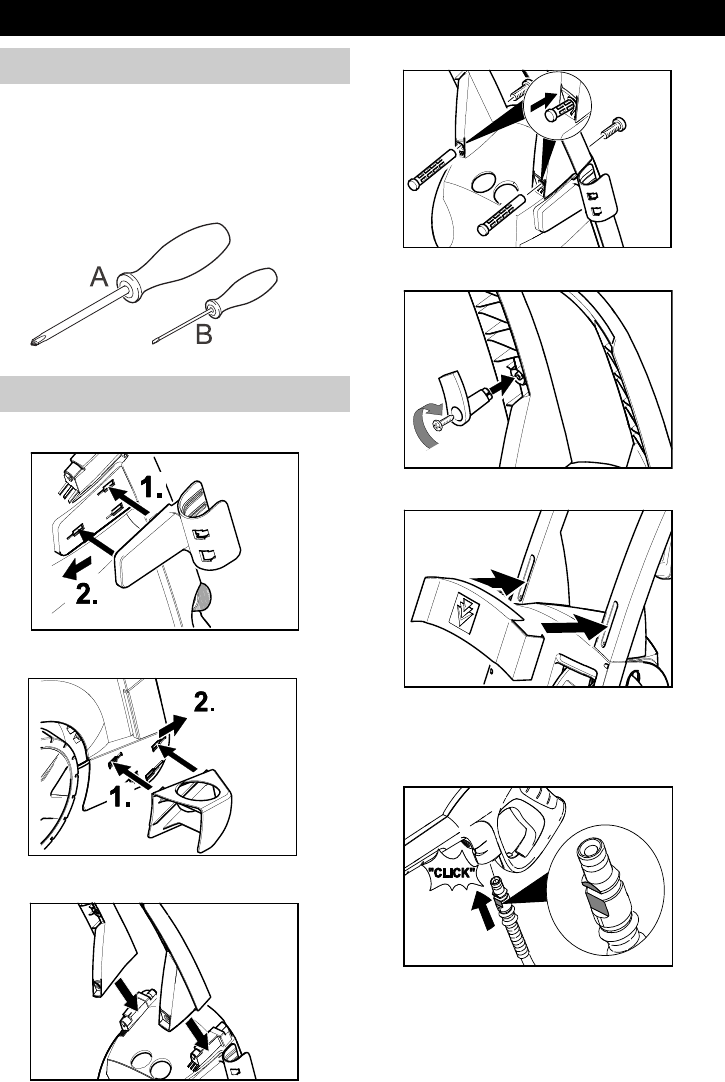 A

B

1.

2.

2.

1.

"CLICK"