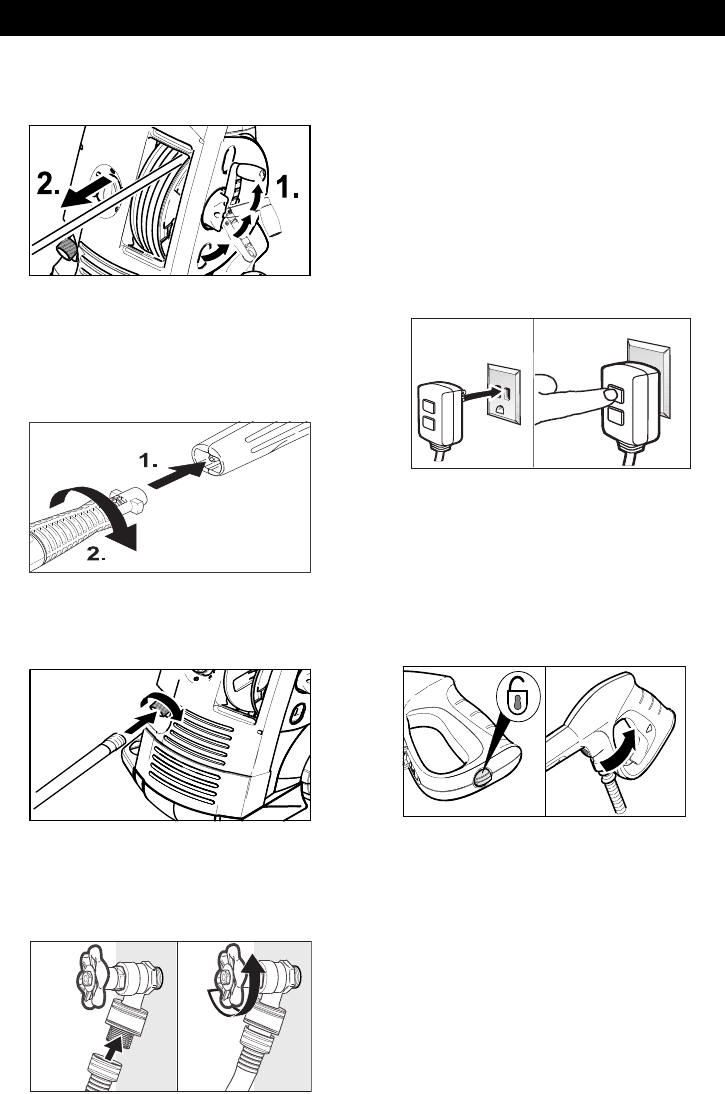 2.
1.

1.
2.