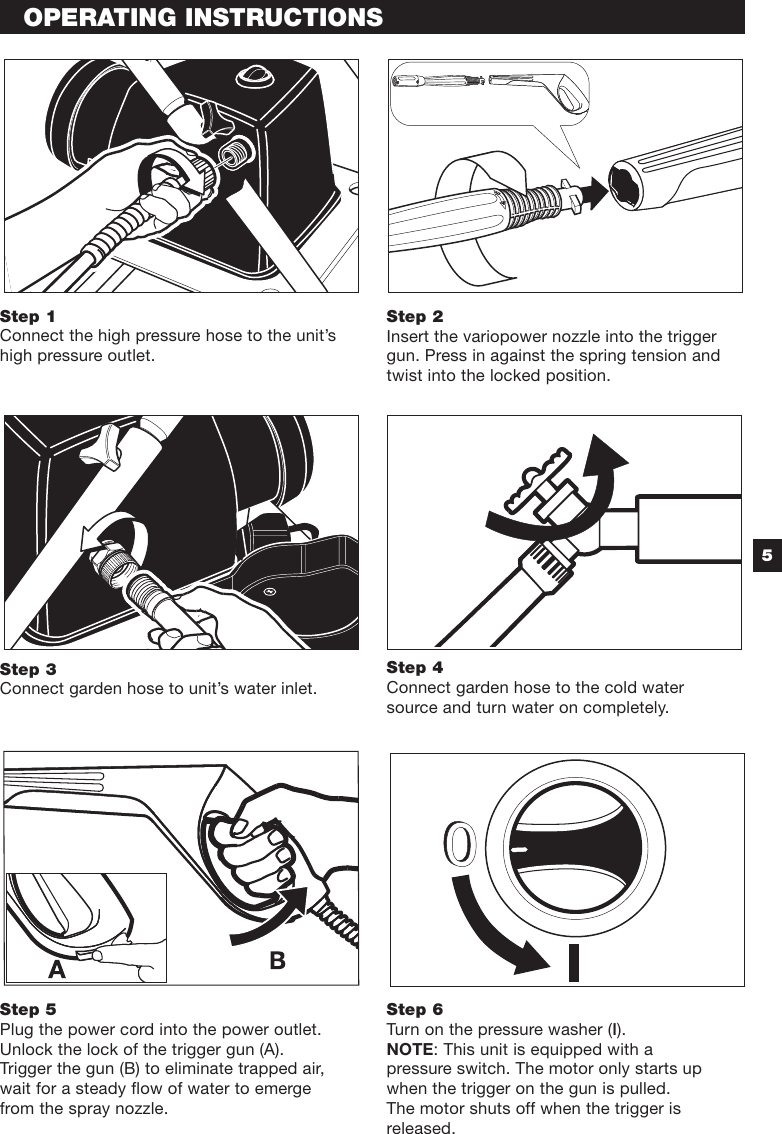 OPERATING INSTRUCTIONS

Step 1
Connect the high pressure hose to the unit's high pressure outlet.

Step 2
Insert the variopower nozzle into the trigger gun. Press in against the spring tension and twist into the locked position.

Step 3
Connect garden hose to unit's water inlet.

Step 4
Connect garden hose to the cold water source and turn water on completely.

5

A

B

Step 5
Plug the power cord into the power outlet. Unlock the lock of the trigger gun (A). Trigger the gun (B) to eliminate trapped air, wait for a steady flow of water to emerge from the spray nozzle.

0

I

Step 6
Turn on the pressure washer (I).
NOTE: This unit is equipped with a pressure switch. The motor only starts up when the trigger on the gun is pulled. The motor shuts off when the trigger is released.