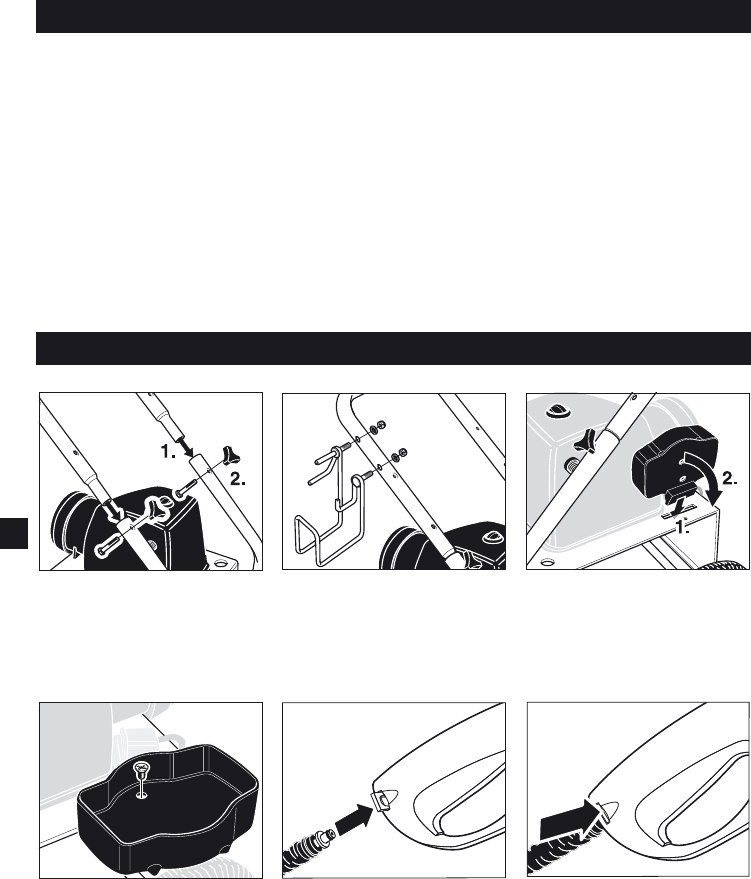 1.
2.

2.
1.