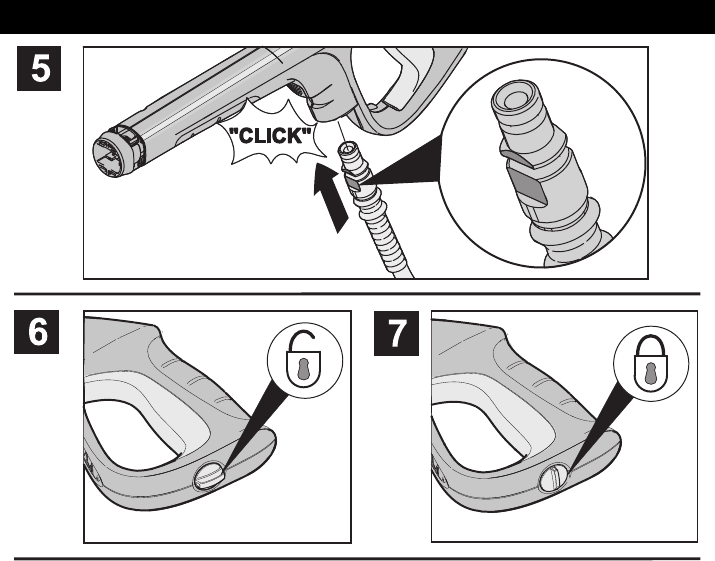 5

"CLICK"

6

7