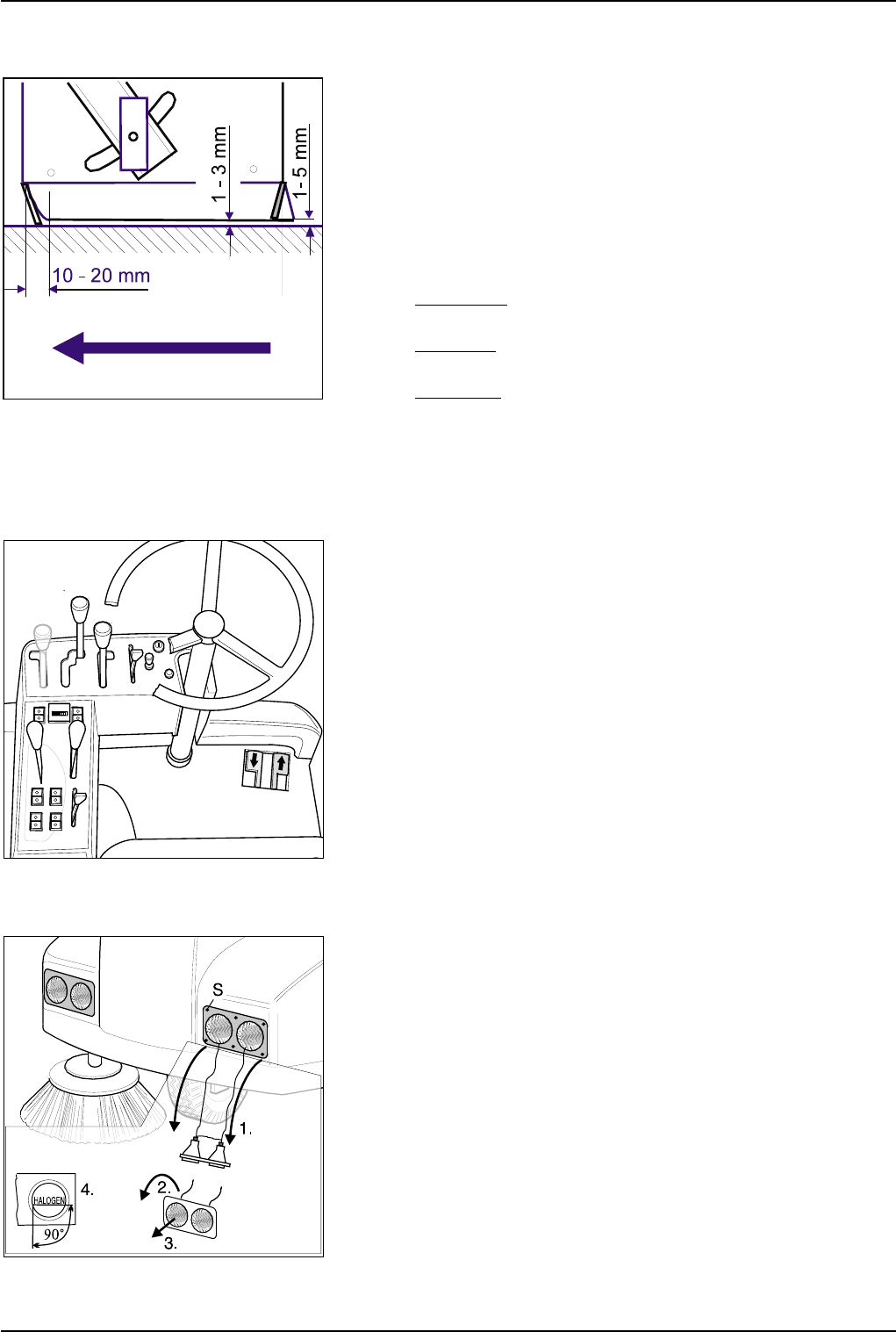 1 - 3 mm

1 - 5 mm

10 - 20 mm

S

1.

2.

3.

4.

HALOGEN

90°