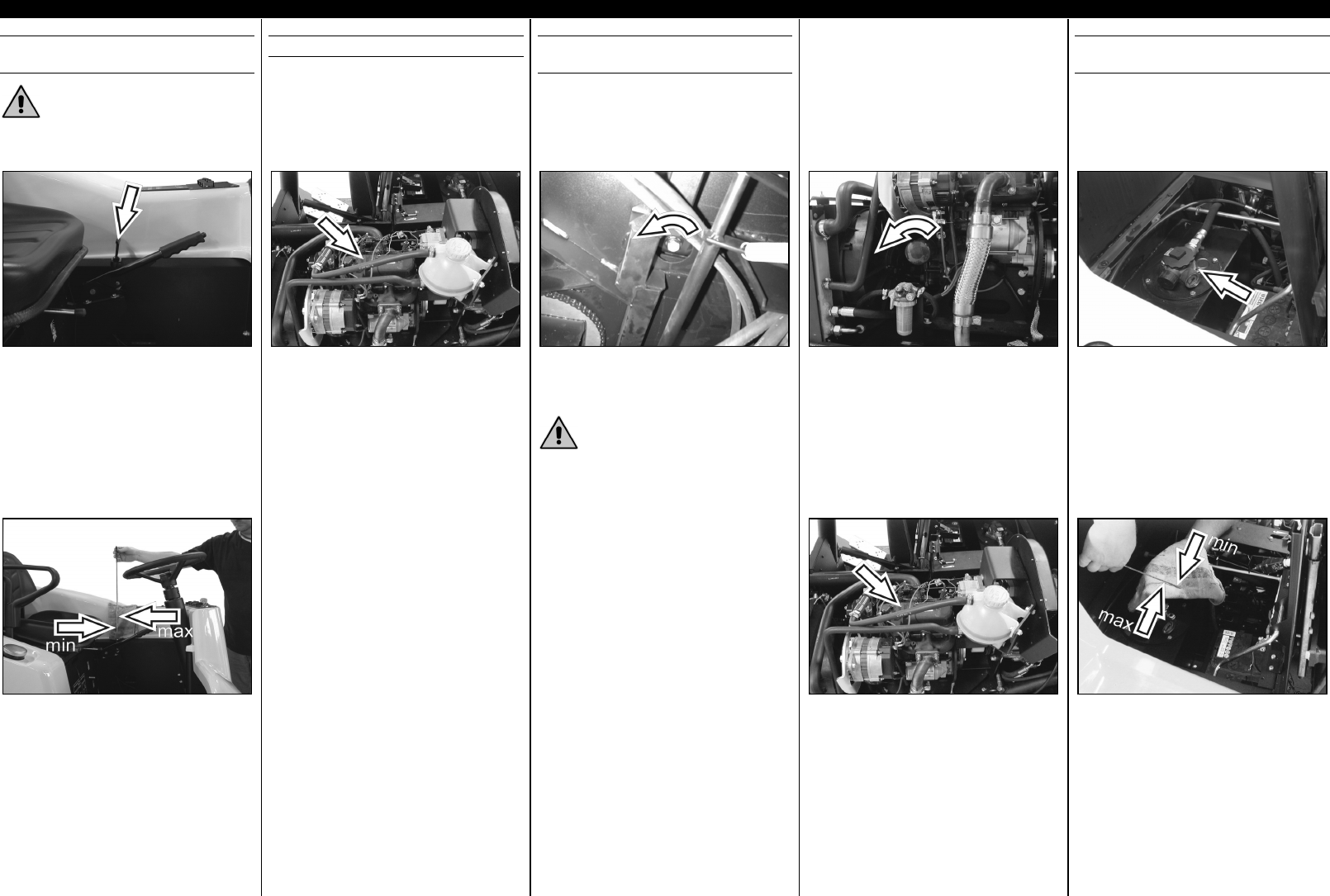 min

max

min

max