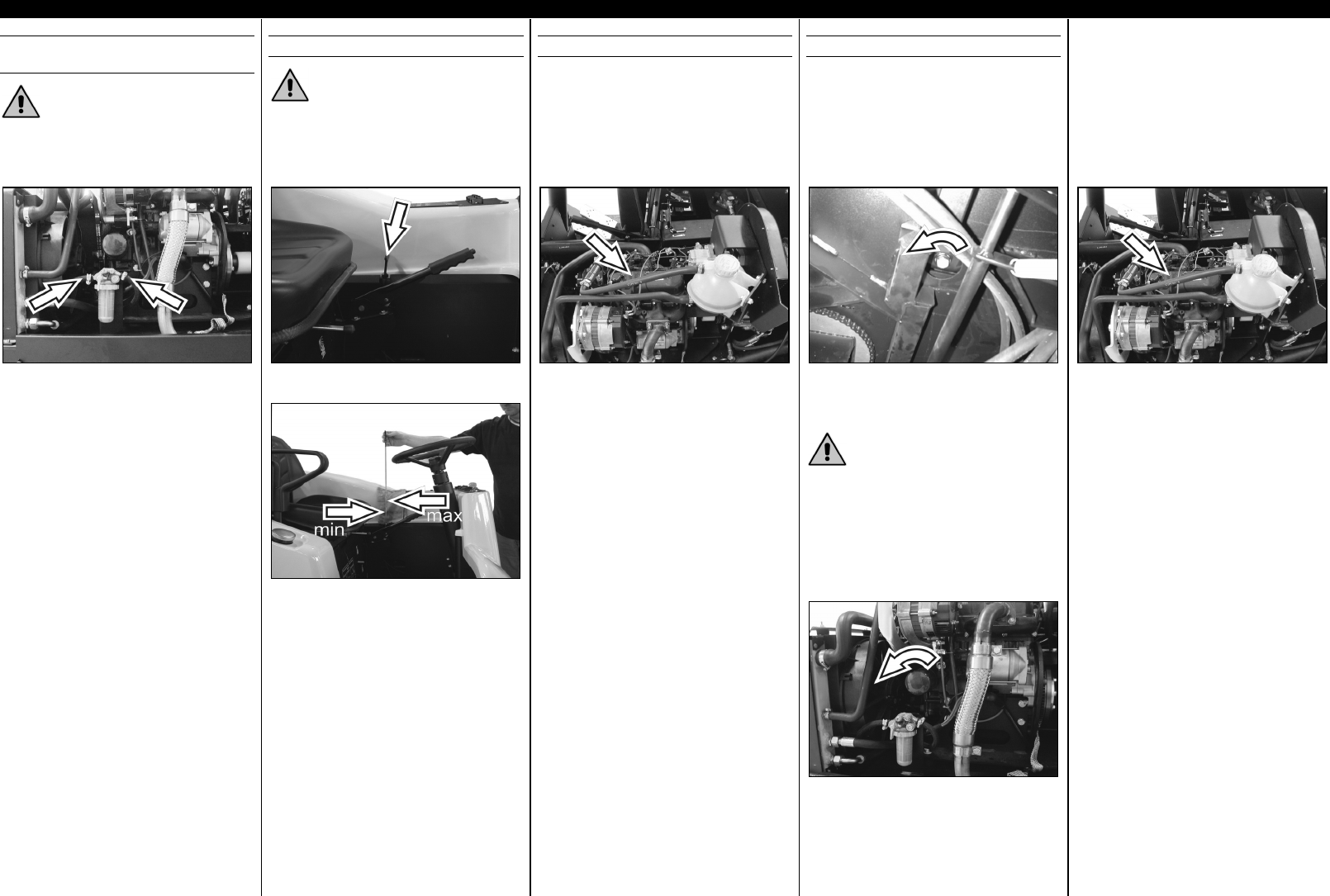 min

max