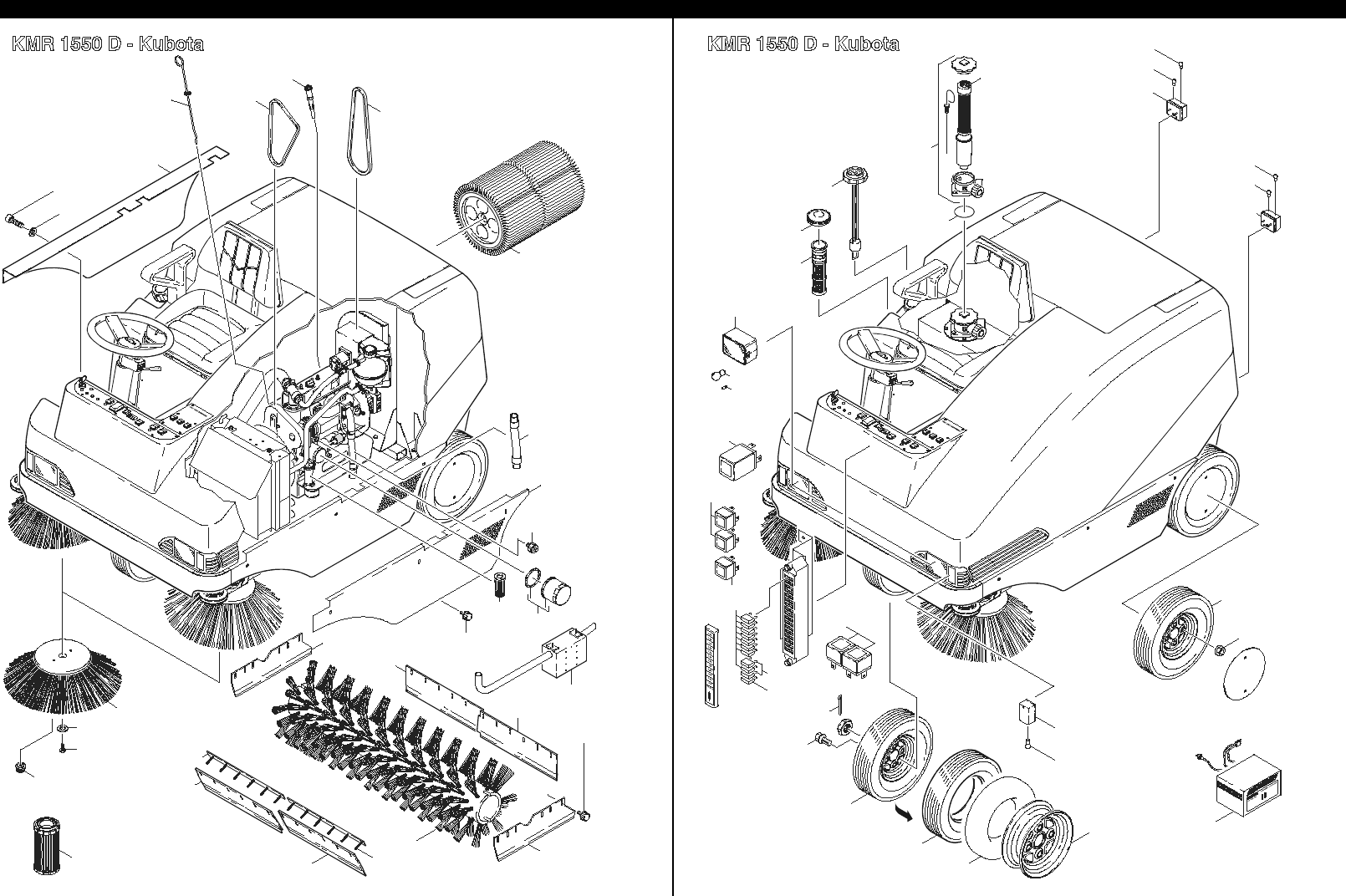 KMR 1550 D - Kubota

KMR 1550 D - Kubota