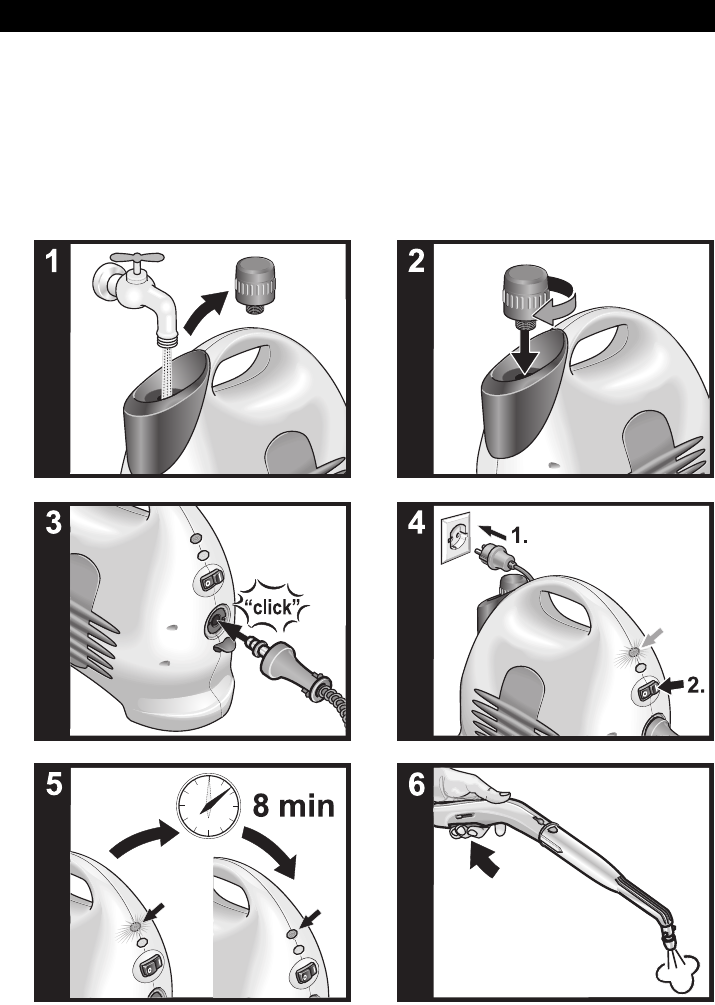 1

2

3

"click"

4

1.

2.

5

8 min

6