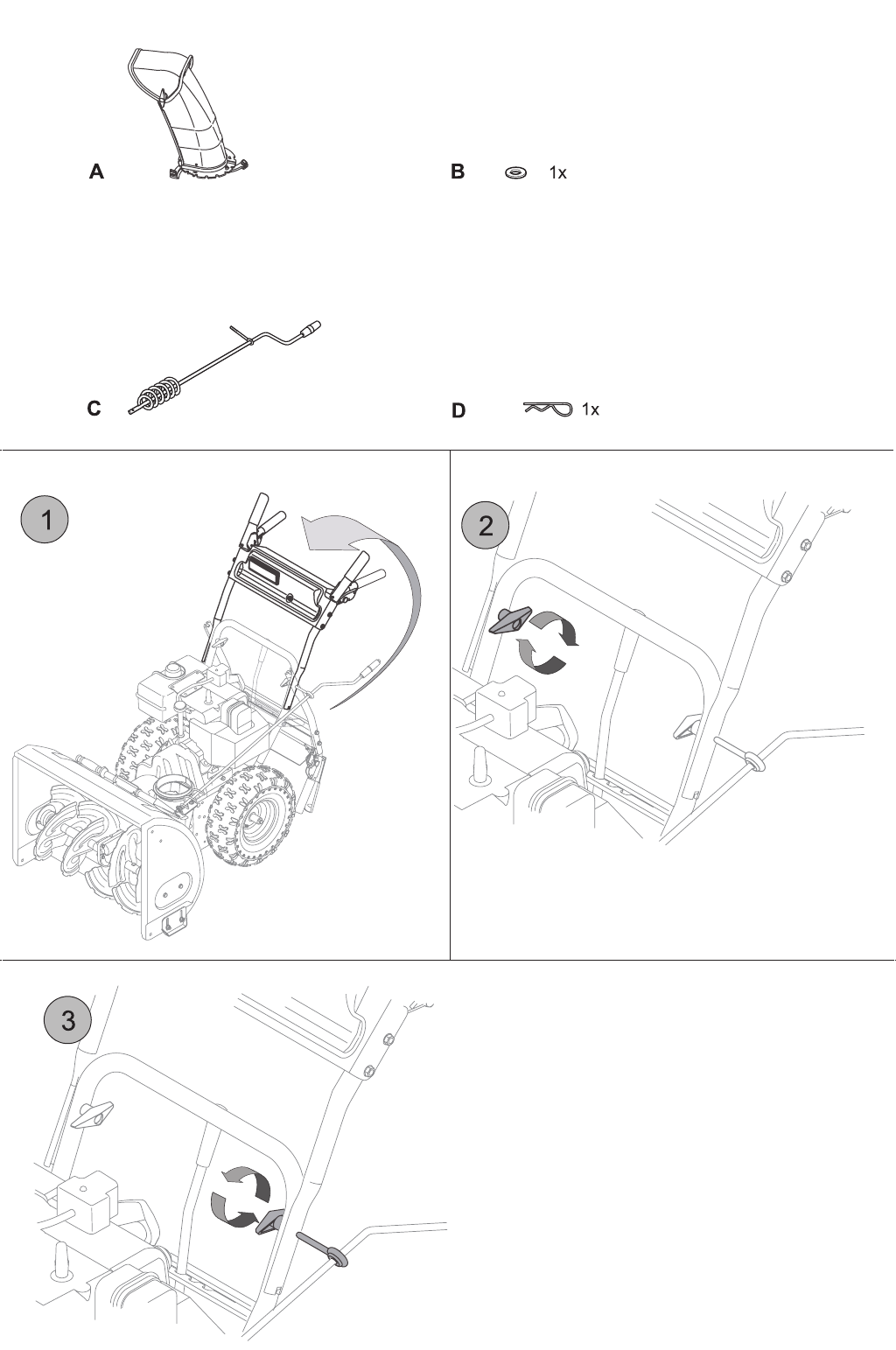 A

B 1x

C

D 1x

1

2

3