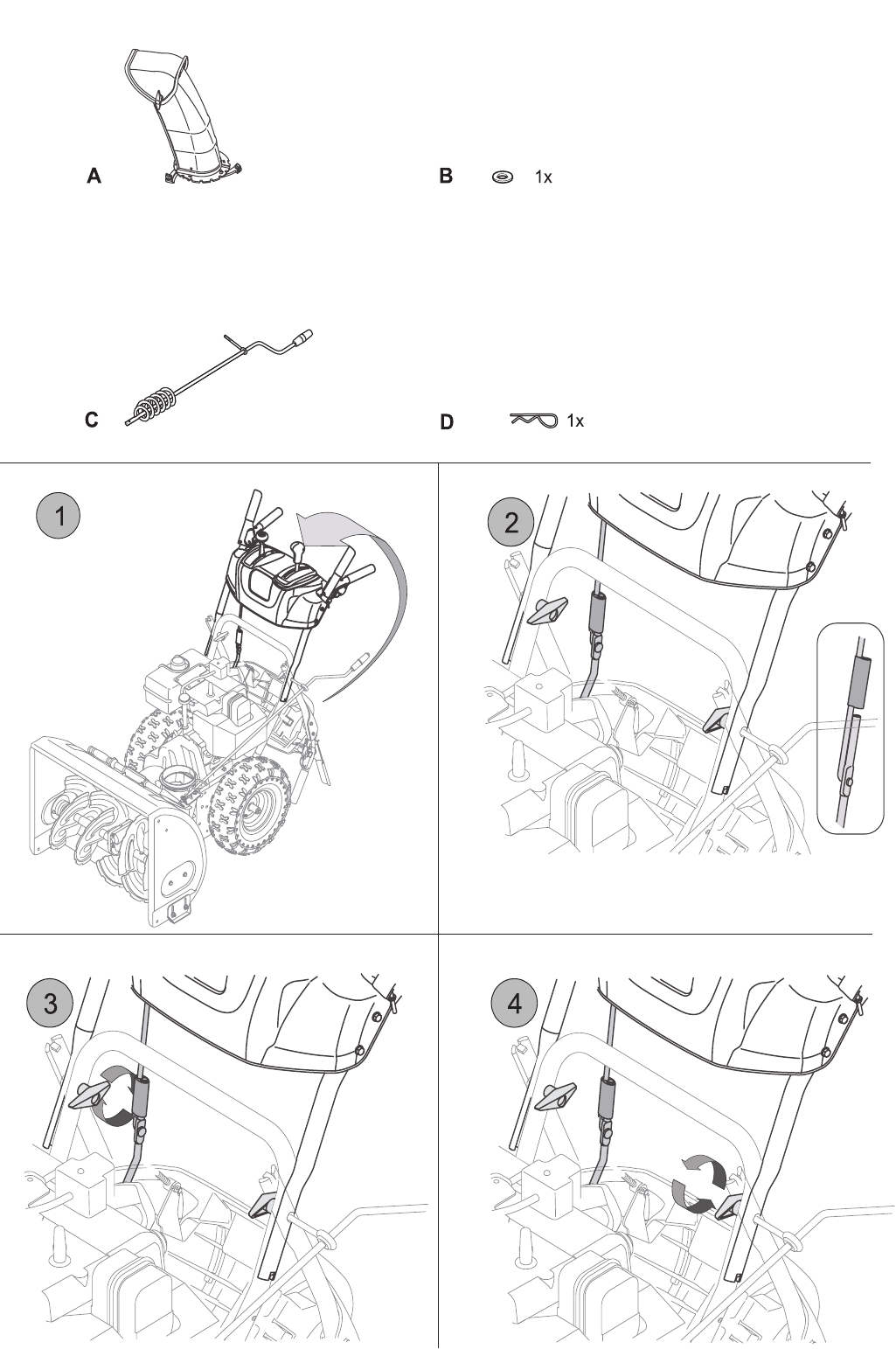 A

B 1x

C

D 1x

1

2

3

4