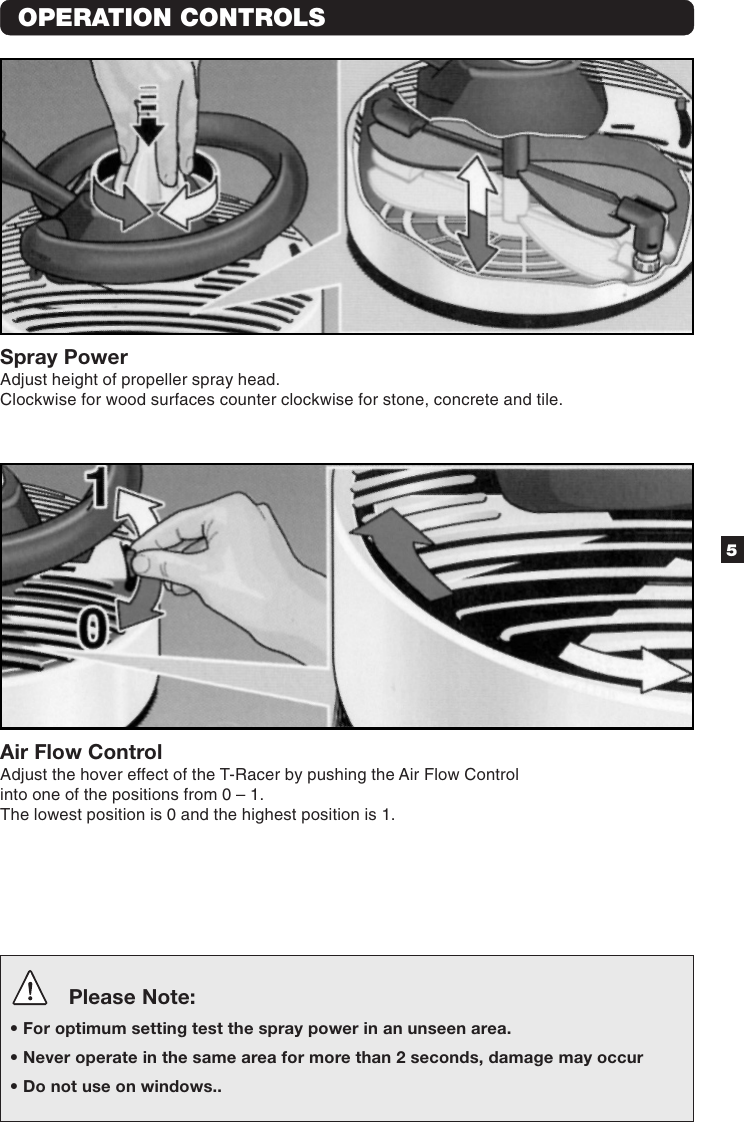 OPERATION CONTROLS

Spray Power
Adjust height of propeller spray head.
Clockwise for wood surfaces counter clockwise for stone, concrete and tile.

1

0

5

Air Flow Control
Adjust the hover effect of the T-Racer by pushing the Air Flow Control into one of the positions from 0 – 1.
The lowest position is 0 and the highest position is 1.

Please Note:
• For optimum setting test the spray power in an unseen area.
• Never operate in the same area for more than 2 seconds, damage may occur
• Do not use on windows..