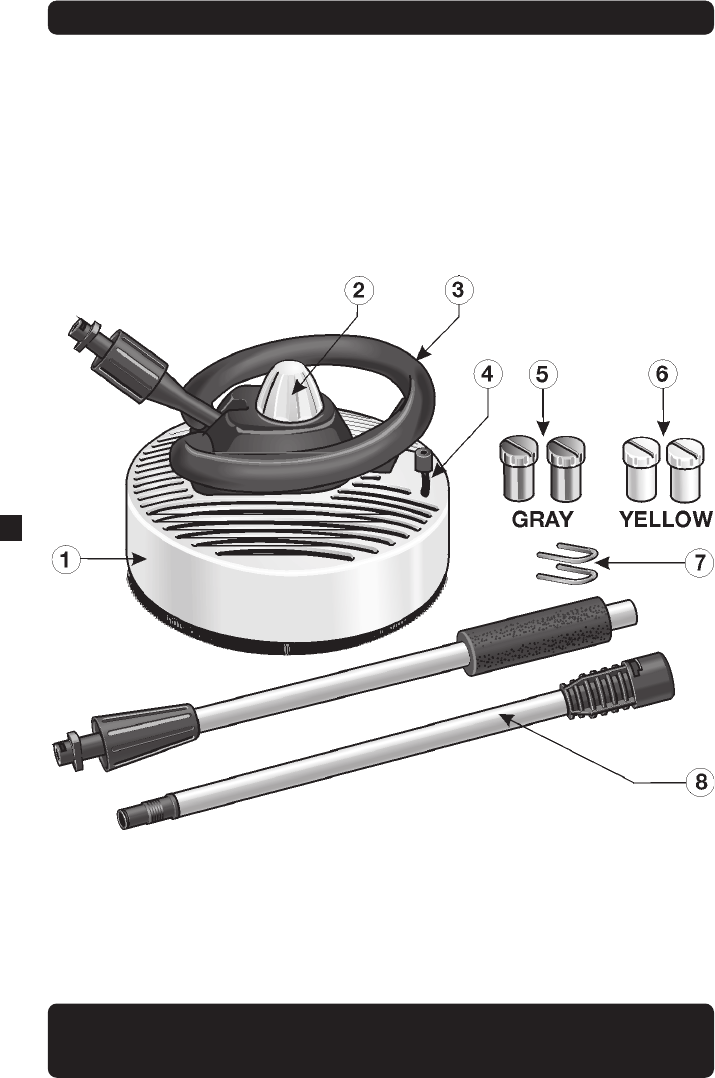 2
3
4
5
6
GRAY
YELLOW
1
7
8