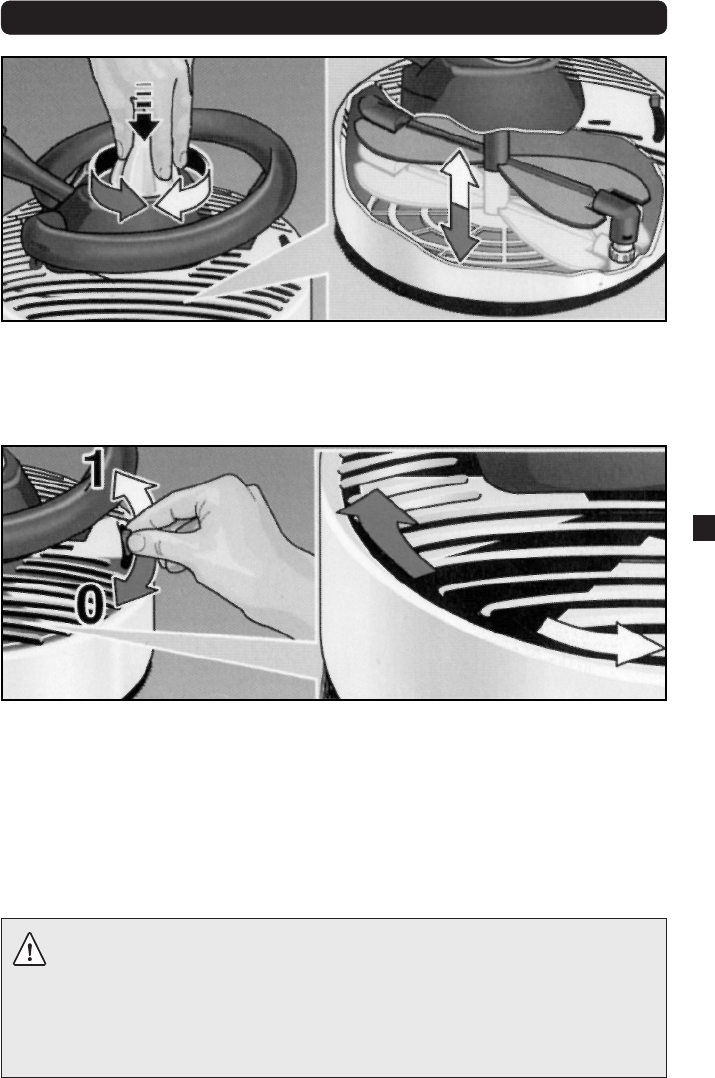 1

0