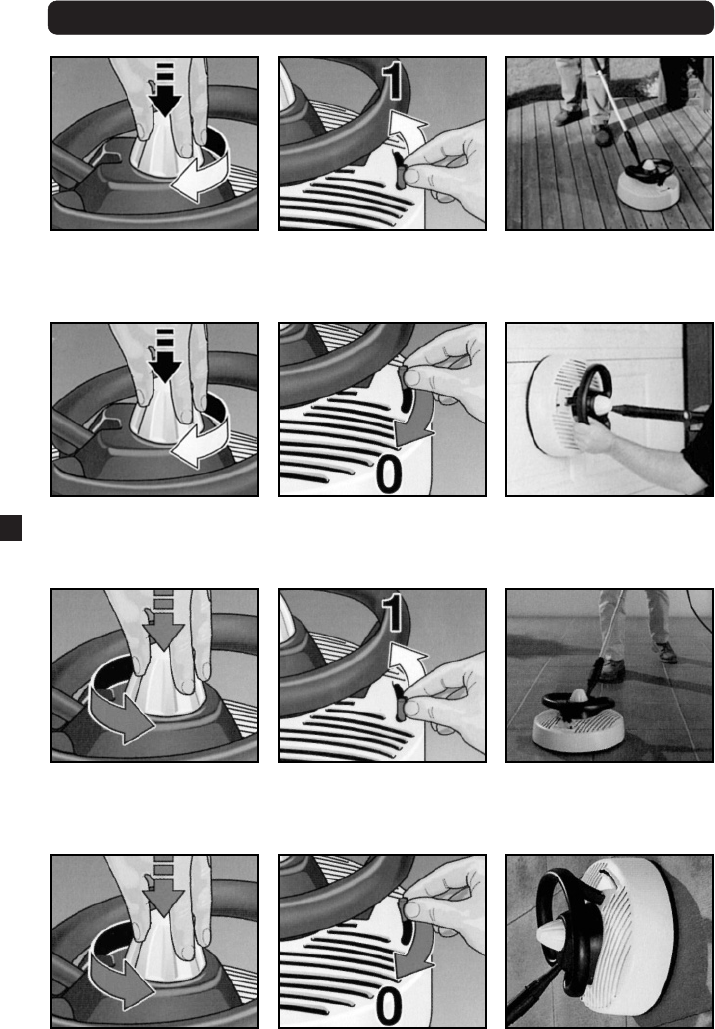 1

0

1

0