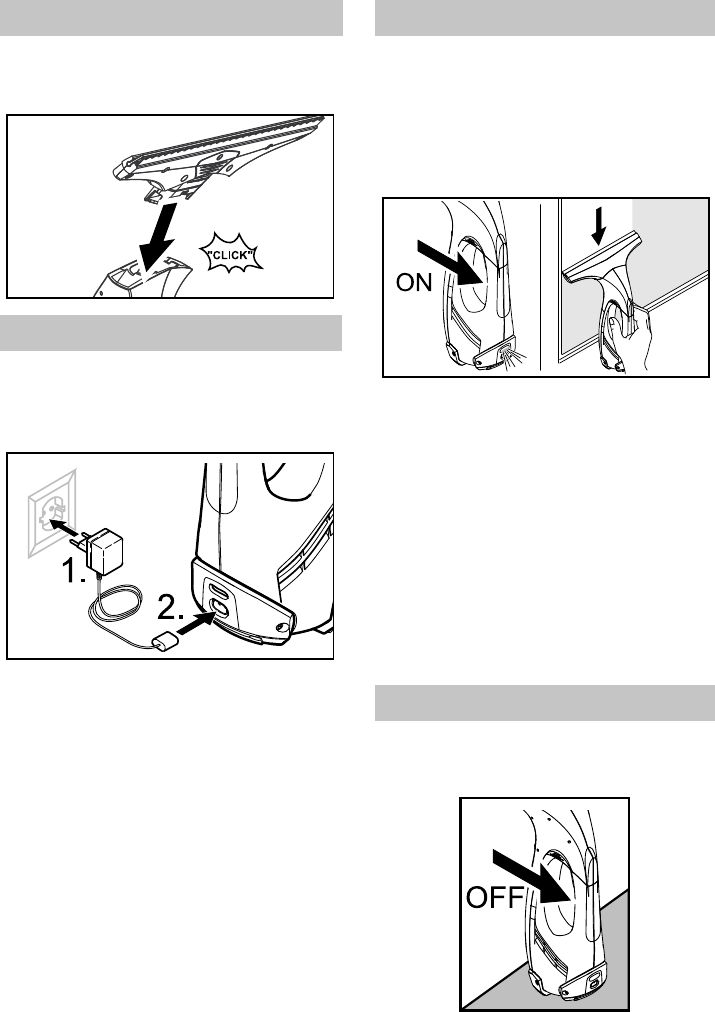 "CLICK"

1.

2.

ON

OFF