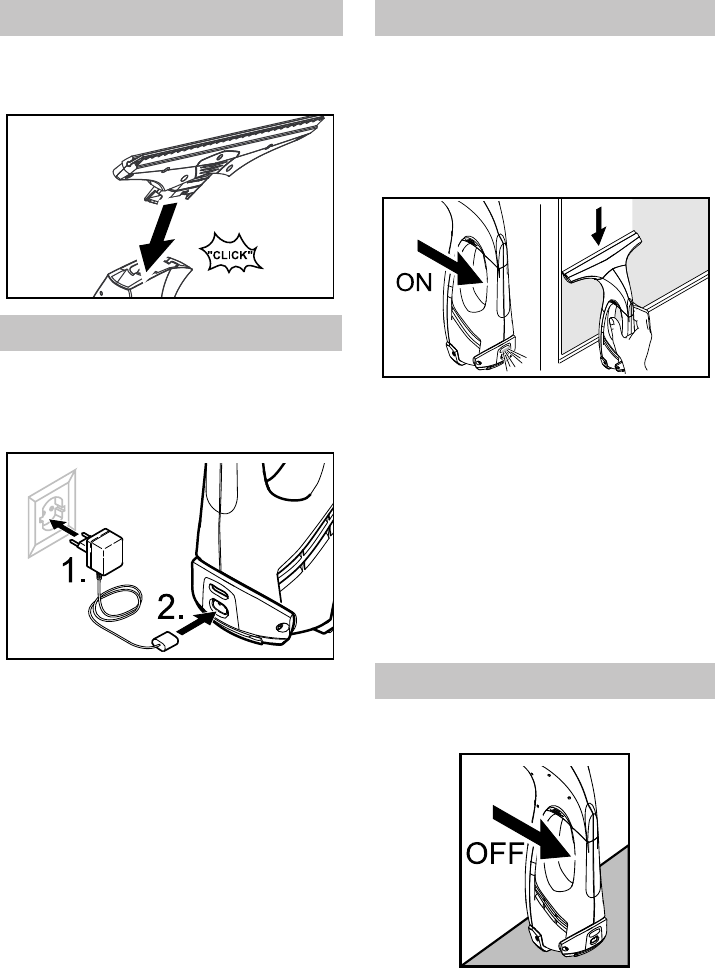 "CLICK"

1.

2.

ON

OFF