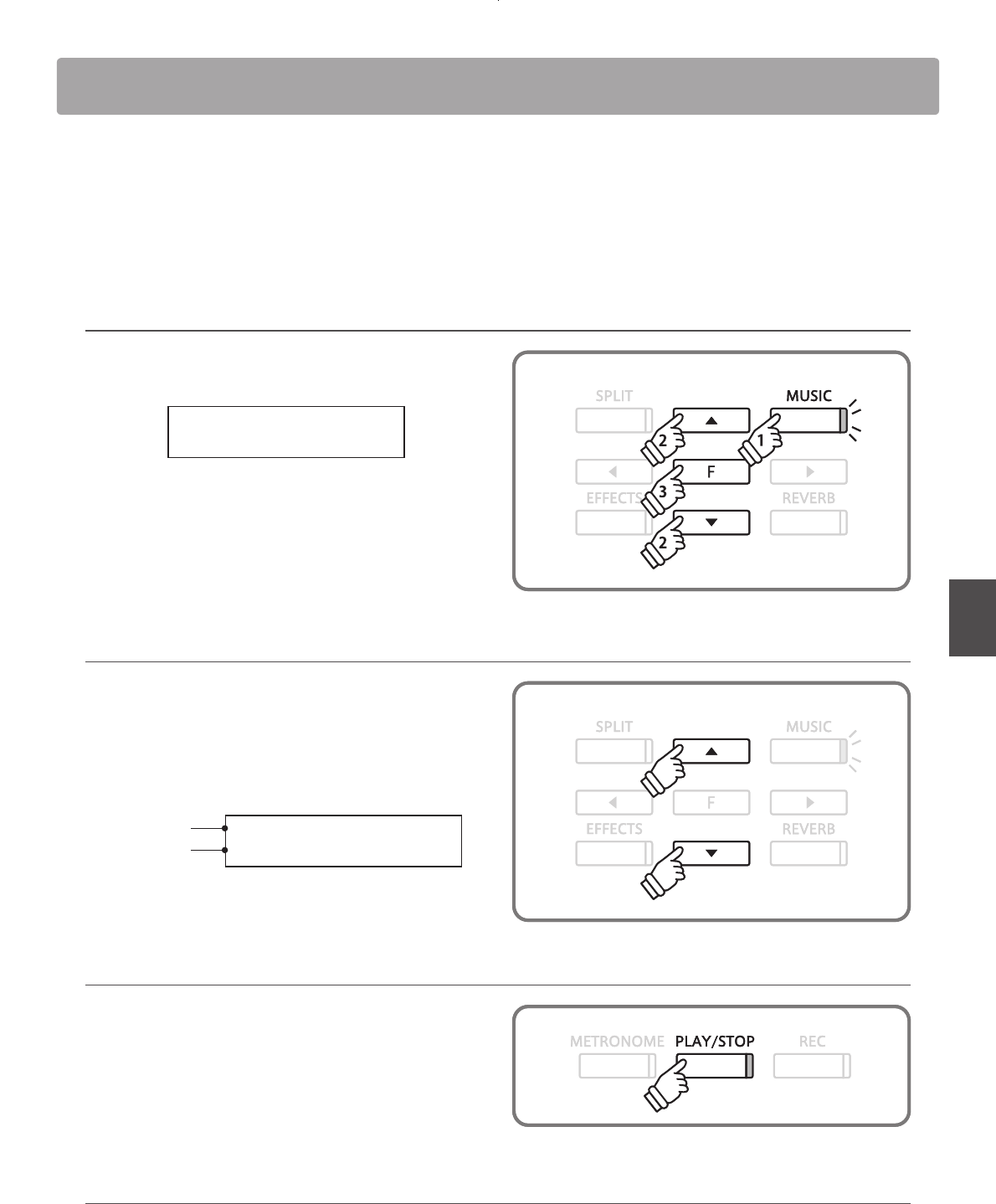 SPLIT

MUSIC

2

1

F

3

EFFECTS

REVERB

2

SPLIT

MUSIC

F

EFFECTS

REVERB

METRONOME

PLAY/STOP

REC