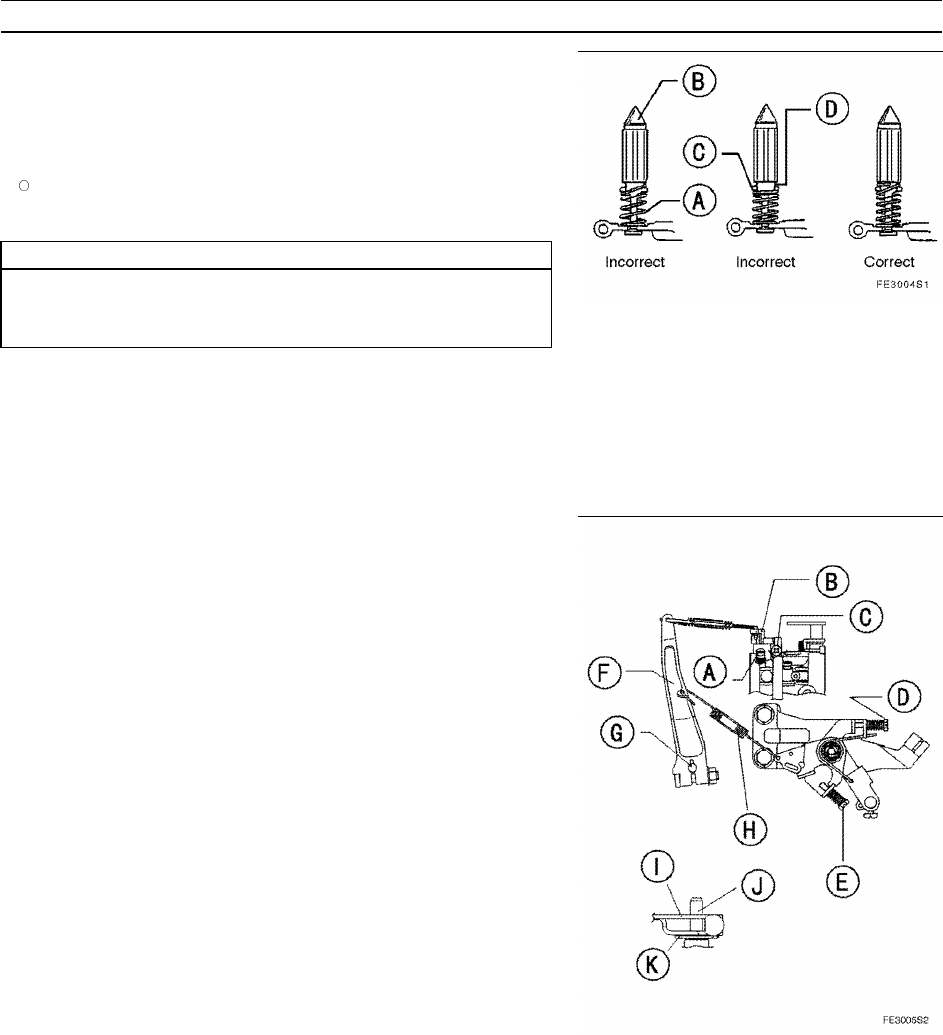 B
D
C
A
Incorrect
Incorrect
Correct
FE3004S1

B
C
A
F
D
G
H
E
I
J
K
FE3005S2