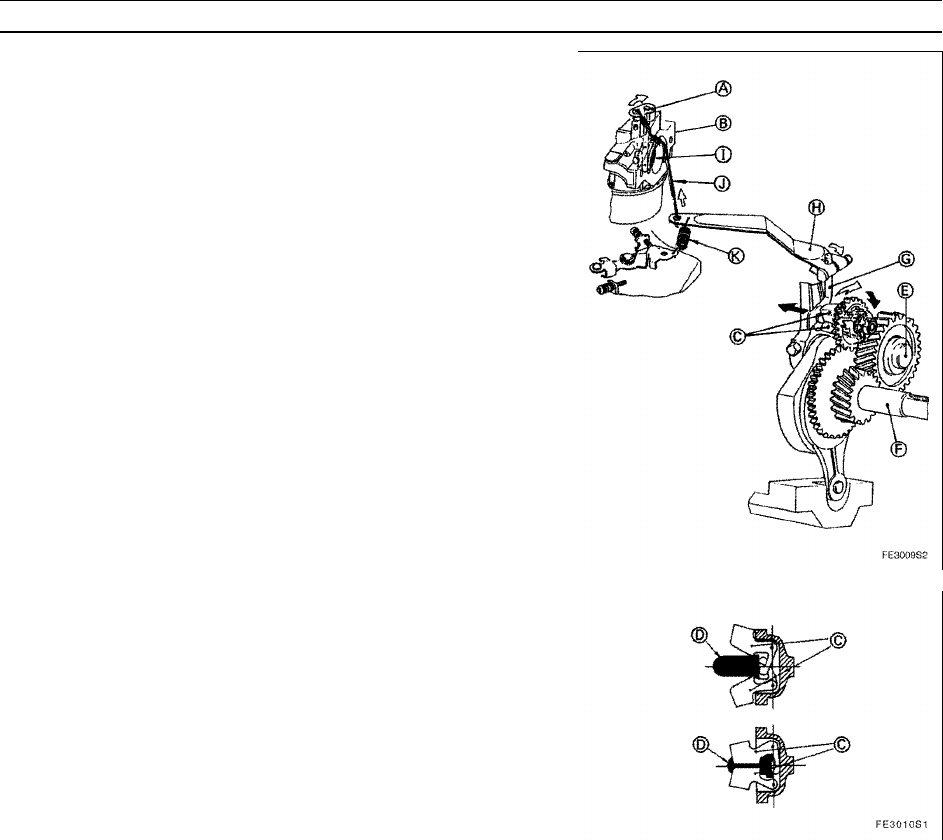 A
B
I
J
H
K
G
E
C
F
FE3009S2

D
C
D
C
FE3010S1