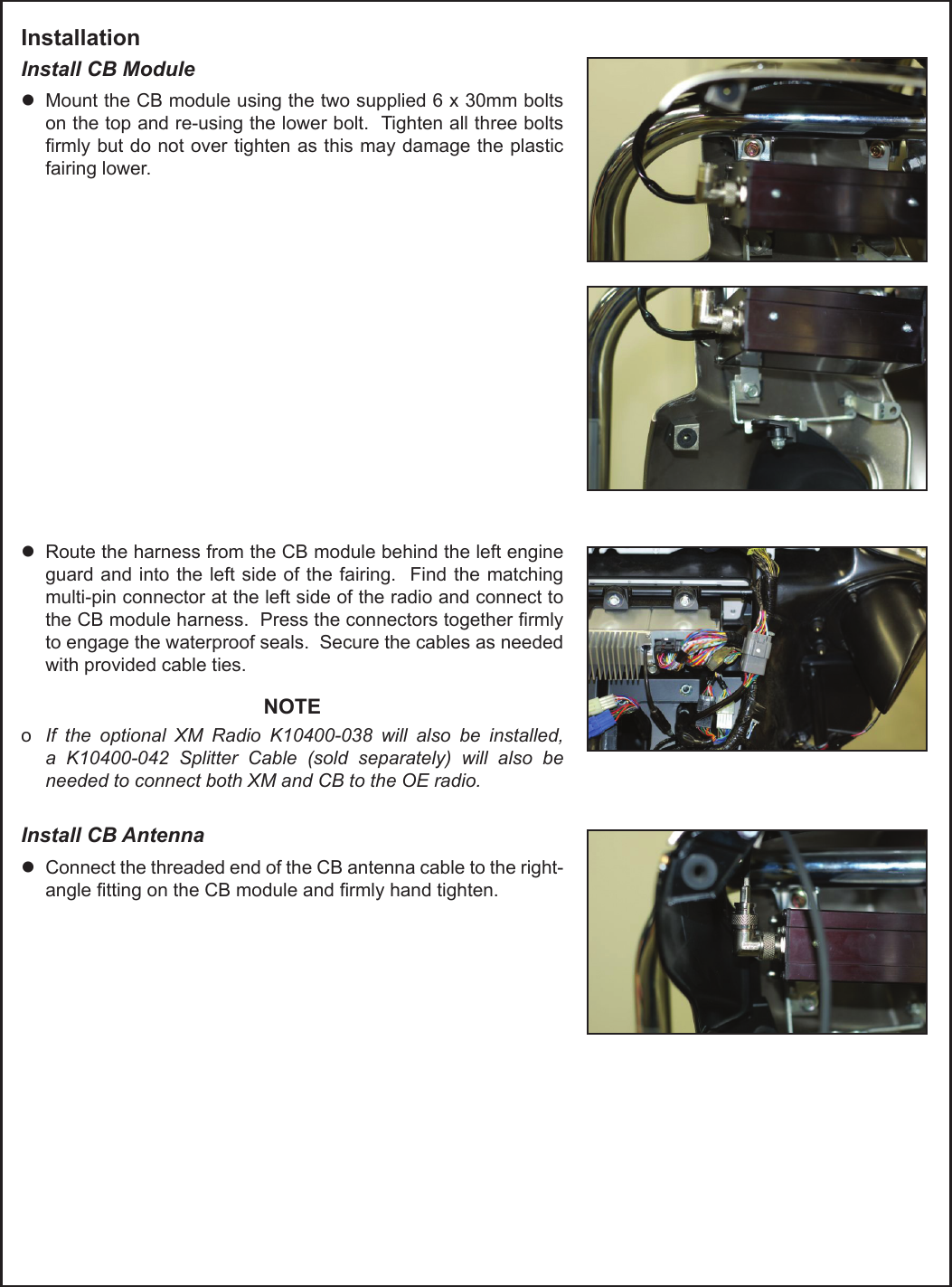 Installation

Install CB Module

● Mount the CB module using the two supplied 6 x 30mm bolts on the top and re-using the lower bolt. Tighten all three bolts firmly but do not over tighten as this may damage the plastic fairing lower.

● Route the harness from the CB module behind the left engine guard and into the left side of the fairing. Find the matching multi-pin connector at the left side of the radio and connect to the CB module harness. Press the connectors together firmly to engage the waterproof seals. Secure the cables as needed with provided cable ties.

NOTE

o If the optional XM Radio K10400-038 will also be installed, a K10400-042 Splitter Cable (sold separately) will also be needed to connect both XM and CB to the OE radio.

Install CB Antenna

● Connect the threaded end of the CB antenna cable to the right-angle fitting on the CB module and firmly hand tighten.