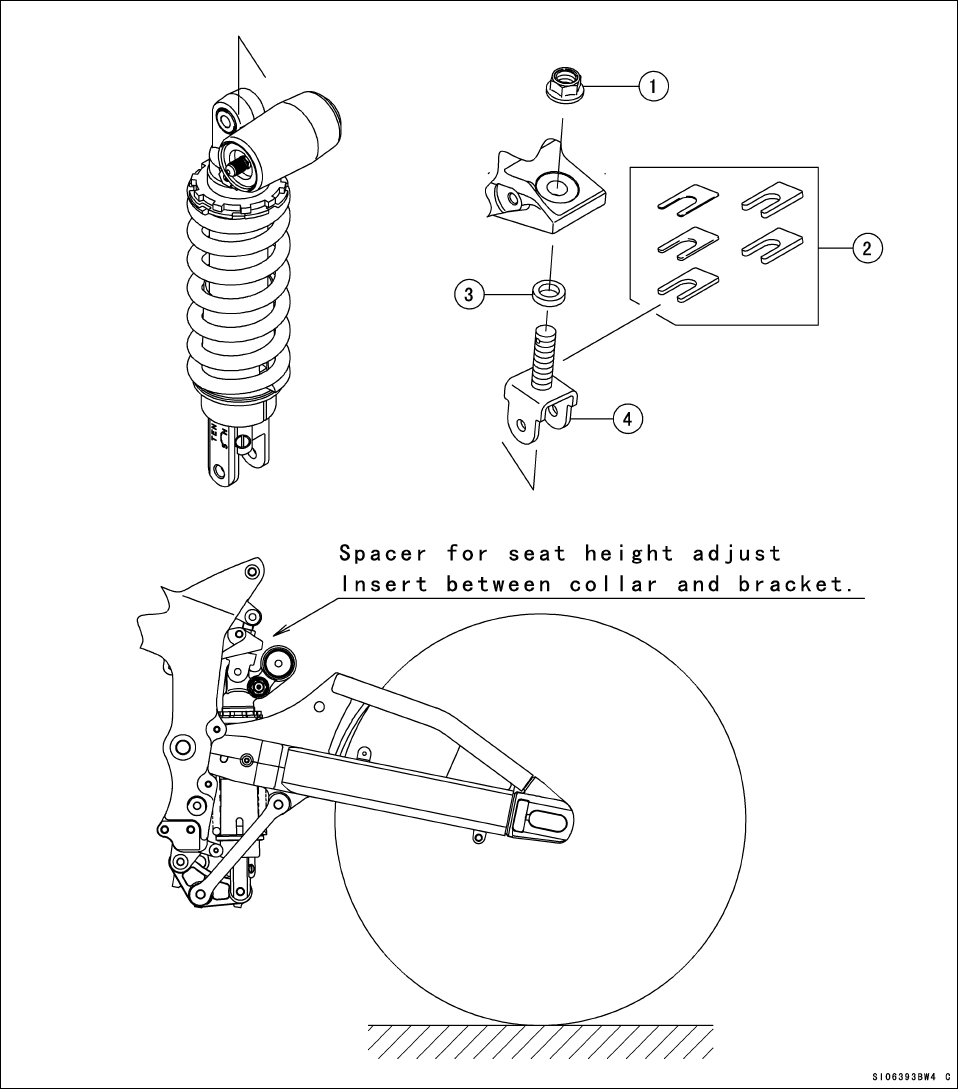 1

2

3

4

Spacer for seat height adjust
Insert between collar and bracket.

SI06393BW4 C