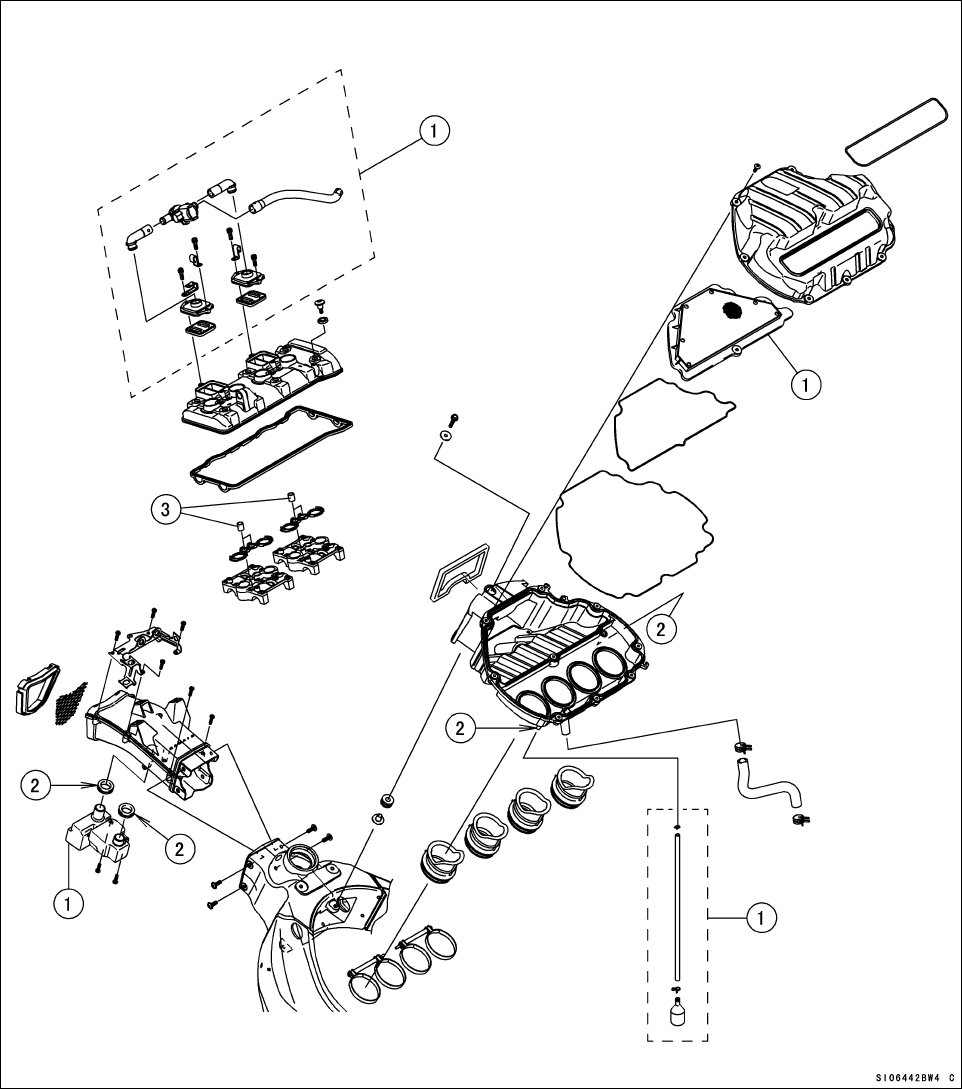 1
1
3
2
2
2
2
1
1
SI06442BW4 C