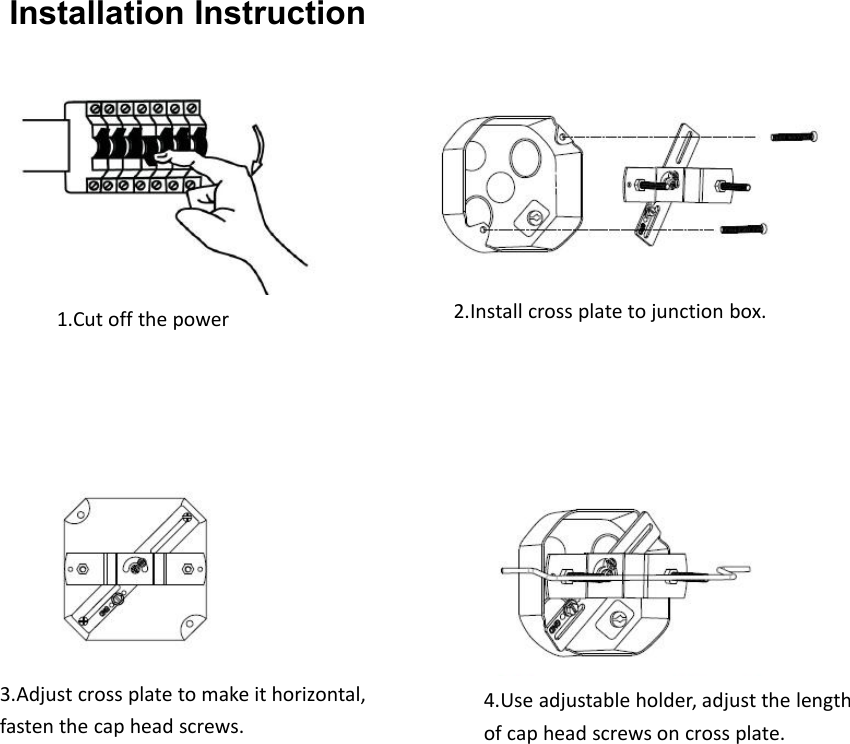 Installation Instruction

1.Cut off the power

2.Install cross plate to junction box.

3.Adjust cross plate to make it horizontal, fasten the cap head screws.

4.Use adjustable holder, adjust the length of cap head screws on cross plate.