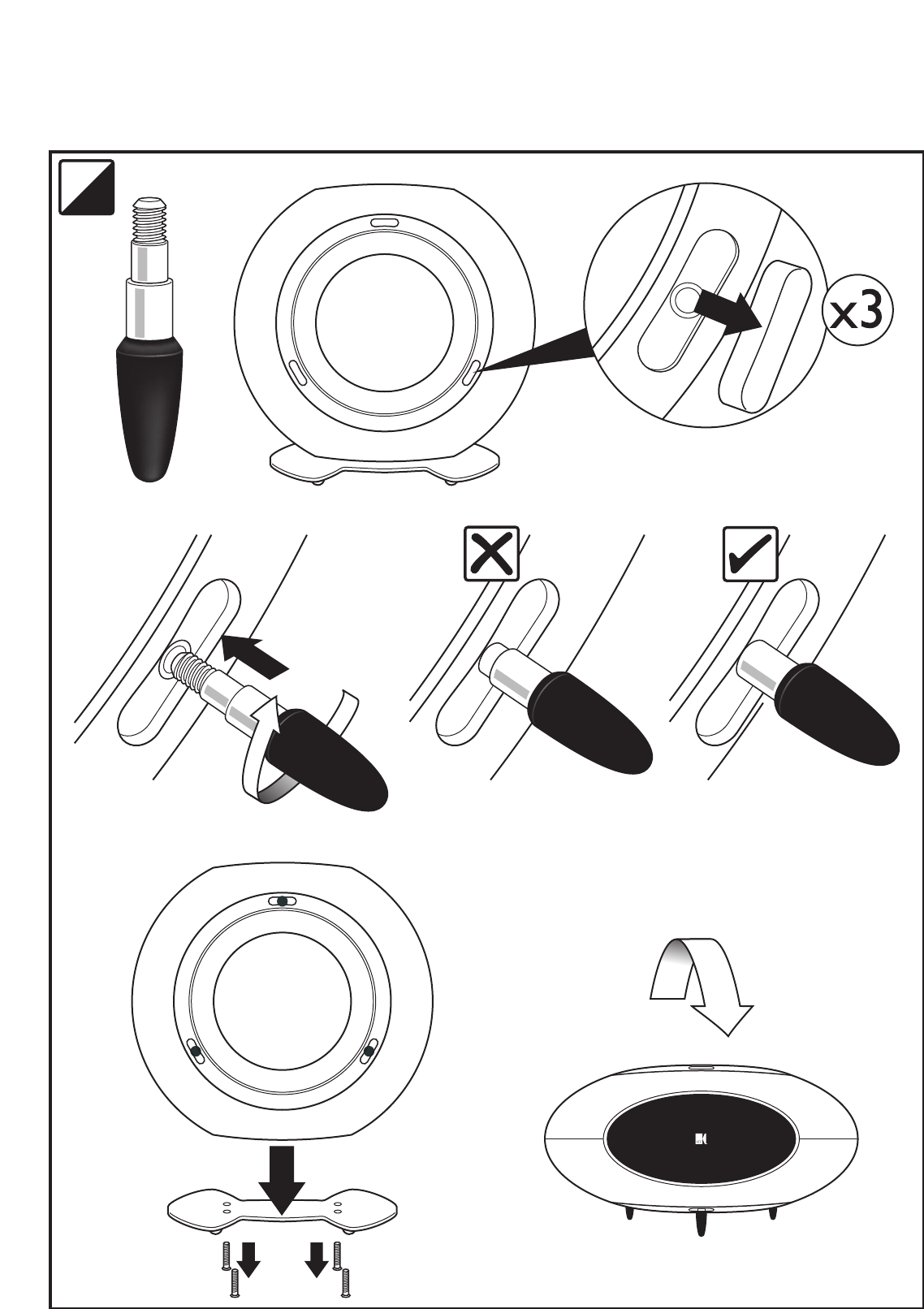 x3