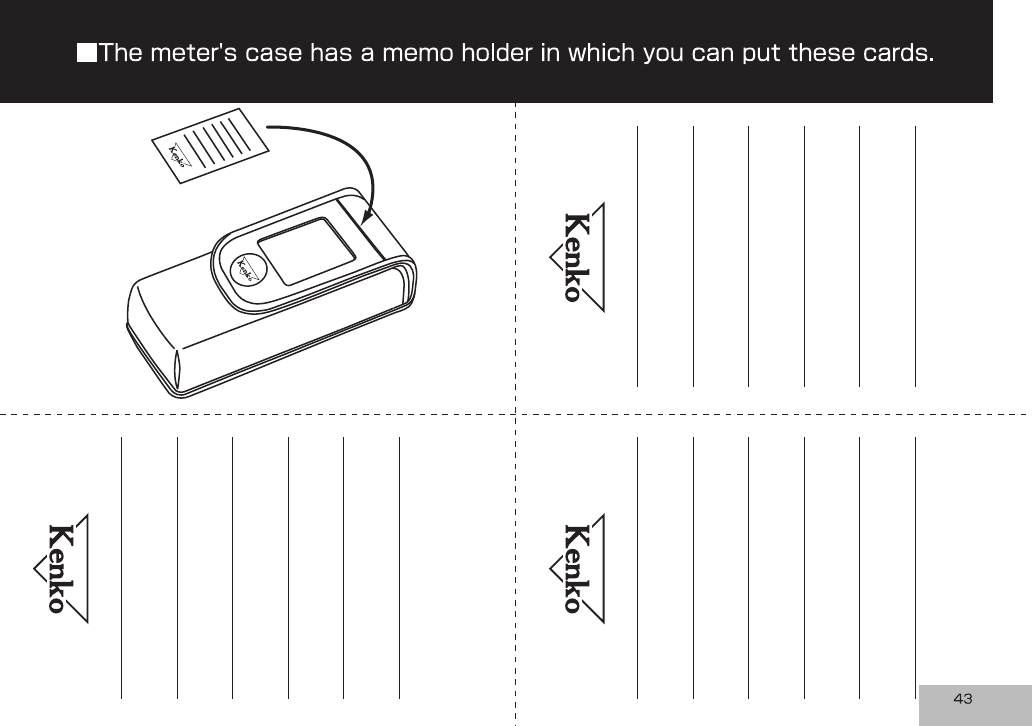 ■The meter's case has a memo holder in which you can put these cards.

Kenko

Kenko

Kenko

Kenko

Kenko

43