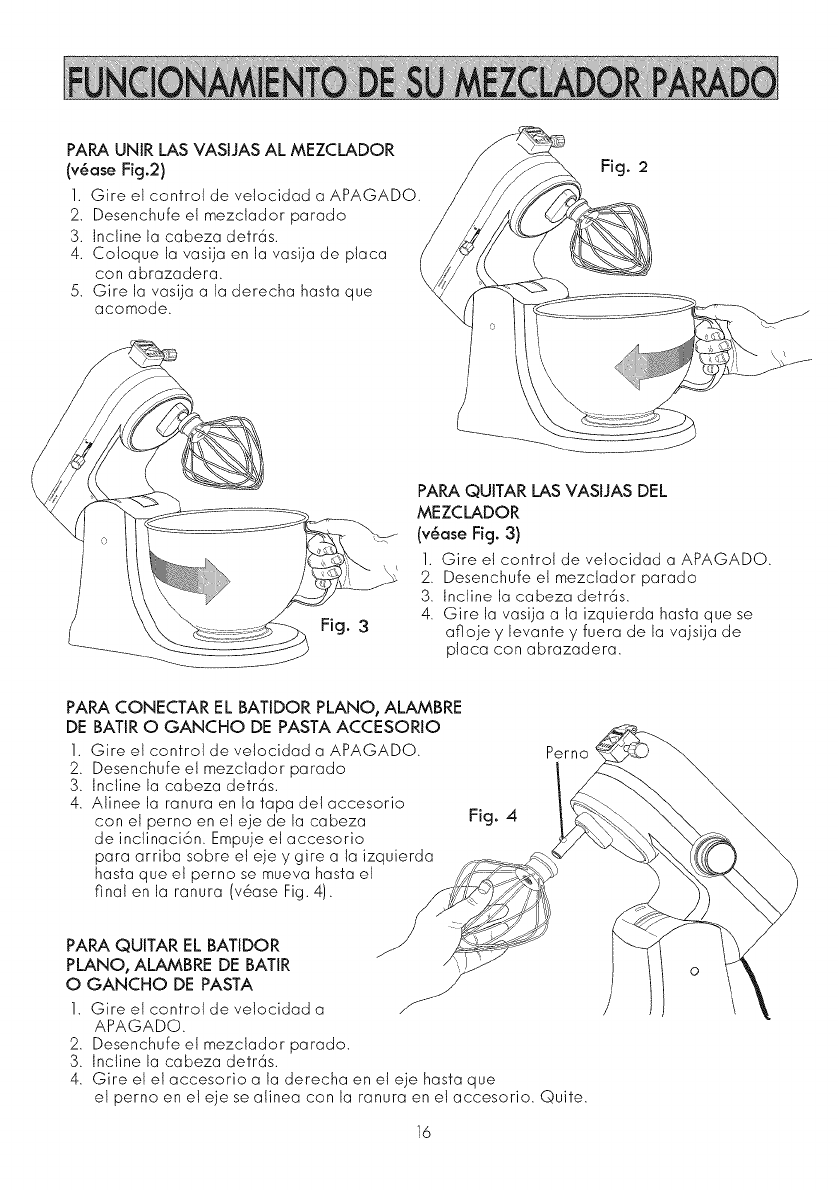 FUNCIONAMIENTO DE SU MEZCLADOR PARADO

PARA UNIR LAS VASIJAS AL MEZCLADOR (véase Fig.2)
1. Gire el control de velocidad a APAGADO.
2. Desenchufe el mezclador parado
3. Incline la cabeza detrás.
4. Coloque la vasija en la vasija de placa con abrazadera.
5. Gire la vasija a la derecha hasta que acomode.

Fig. 2

Fig. 3

PARA QUITAR LAS VASIJAS DEL MEZCLADOR (véase Fig. 3)
1. Gire el control de velocidad a APAGADO.
2. Desenchufe el mezclador parado
3. Incline la cabeza detrás.
4. Gire la vasija a la izquierda hasta que se afloje y levante y fuera de la vajsija de placa con abrazadera.

PARA CONECTAR EL BATIDOR PLANO, ALAMBRE DE BATIR O GANCHO DE PASTA ACCESORIO
1. Gire el control de velocidad a APAGADO.
2. Desenchufe el mezclador parado
3. Incline la cabeza detrás.
4. Alinee la ranura en la tapa del accesorio con el perno en el eje de la cabeza de inclinación. Empuje el accesorio para arriba sobre el eje y gire a la izquierda hasta que el perno se mueva hasta el final en la ranura (véase Fig. 4).

Perno

Fig. 4

PARA QUITAR EL BATIDOR PLANO, ALAMBRE DE BATIR O GANCHO DE PASTA
1. Gire el control de velocidad a APAGADO.
2. Desenchufe el mezclador parado.
3. Incline la cabeza detrás.
4. Gire el el accesorio a la derecha en el eje hasta que el perno en el eje se alinea con la ranura en el accesorio. Quite.

16