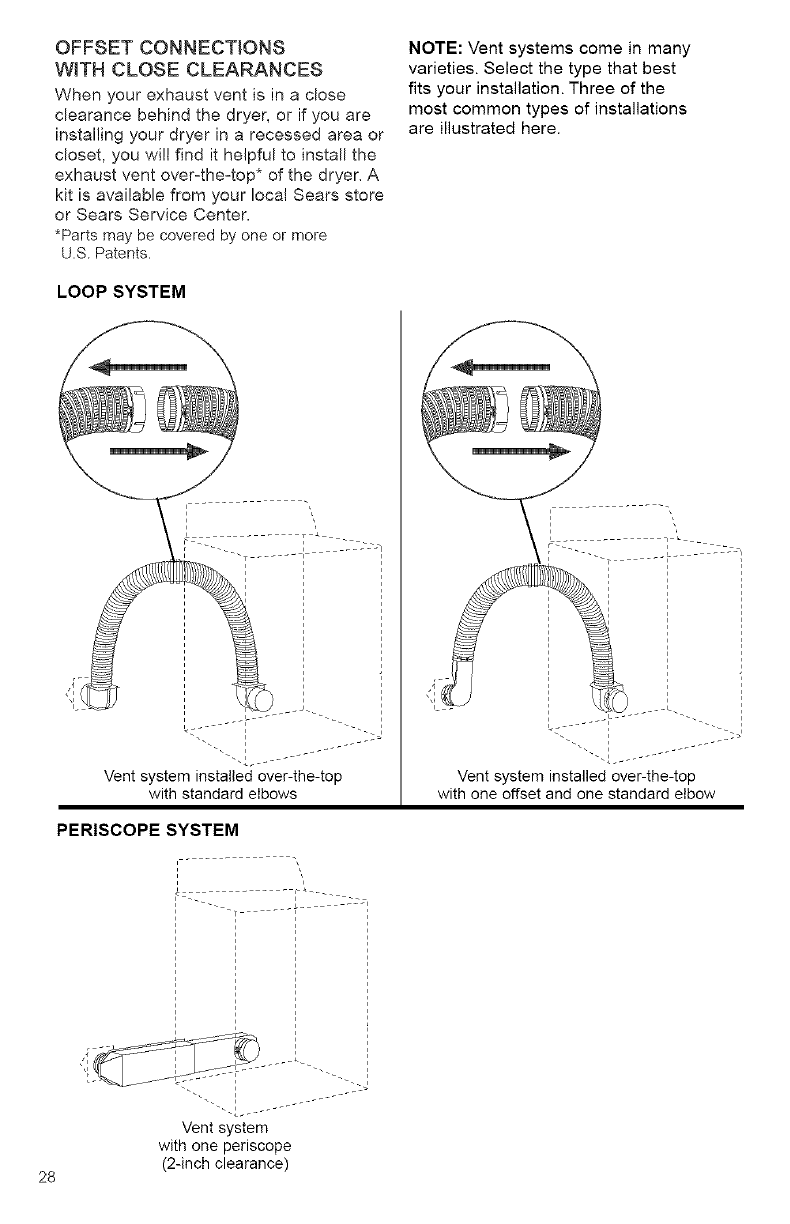 OFFSET CONNECTIONS WITH CLOSE CLEARANCES

When your exhaust vent is in a close clearance behind the dryer, or if you are installing your dryer in a recessed area or closet, you will find it helpful to install the exhaust vent over-the-top* of the dryer. A kit is available from your local Sears store or Sears Service Center.

*Parts may be covered by one or more U.S. Patents.

NOTE: Vent systems come in many varieties. Select the type that best fits your installation. Three of the most common types of installations are illustrated here.

LOOP SYSTEM

Vent system installed over-the-top with standard elbows

Vent system installed over-the-top with one offset and one standard elbow

PERISCOPE SYSTEM

Vent system with one periscope (2-inch clearance)

28