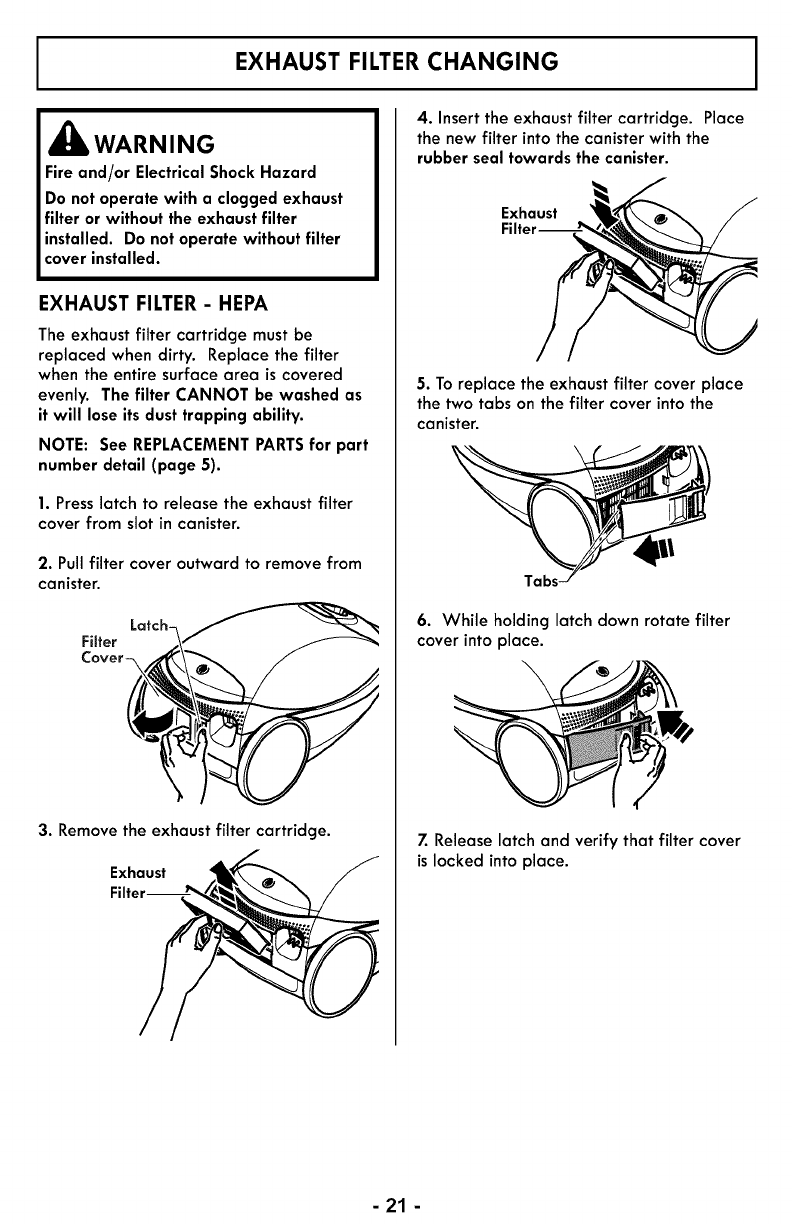 EXHAUST FILTER CHANGING

WARNING
Fire and/or Electrical Shock Hazard
Do not operate with a clogged exhaust filter or without the exhaust filter installed. Do not operate without filter cover installed.

EXHAUST FILTER - HEPA

The exhaust filter cartridge must be replaced when dirty. Replace the filter when the entire surface area is covered evenly. The filter CANNOT be washed as it will lose its dust trapping ability.

NOTE: See REPLACEMENT PARTS for part number detail (page 5).

1. Press latch to release the exhaust filter cover from slot in canister.

2. Pull filter cover outward to remove from canister.

Latch
Filter Cover

3. Remove the exhaust filter cartridge.

Exhaust Filter

4. Insert the exhaust filter cartridge. Place the new filter into the canister with the rubber seal towards the canister.

Exhaust Filter

5. To replace the exhaust filter cover place the two tabs on the filter cover into the canister.

Tabs

6. While holding latch down rotate filter cover into place.

7. Release latch and verify that filter cover is locked into place.

- 21 -