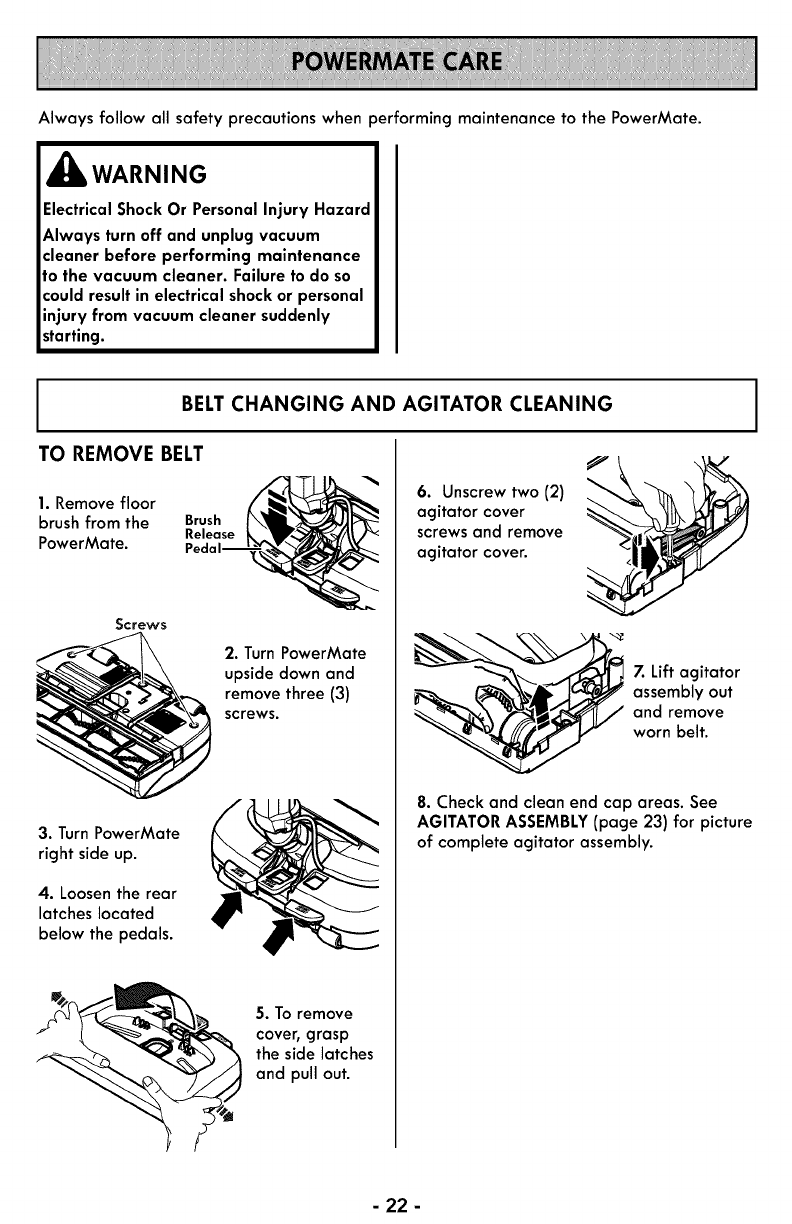 POWERMATE CARE

Always follow all safety precautions when performing maintenance to the PowerMate.

WARNING

Electrical Shock Or Personal Injury Hazard

Always turn off and unplug vacuum cleaner before performing maintenance to the vacuum cleaner. Failure to do so could result in electrical shock or personal injury from vacuum cleaner suddenly starting.

BELT CHANGING AND AGITATOR CLEANING

TO REMOVE BELT

1. Remove floor brush from the PowerMate.

Brush Release Pedal

Screws

2. Turn PowerMate upside down and remove three (3) screws.

3. Turn PowerMate right side up.

4. Loosen the rear latches located below the pedals.

5. To remove cover, grasp the side latches and pull out.

6. Unscrew two (2) agitator cover screws and remove agitator cover.

7. Lift agitator assembly out and remove worn belt.

8. Check and clean end cap areas. See AGITATOR ASSEMBLY (page 23) for picture of complete agitator assembly.

- 22 -