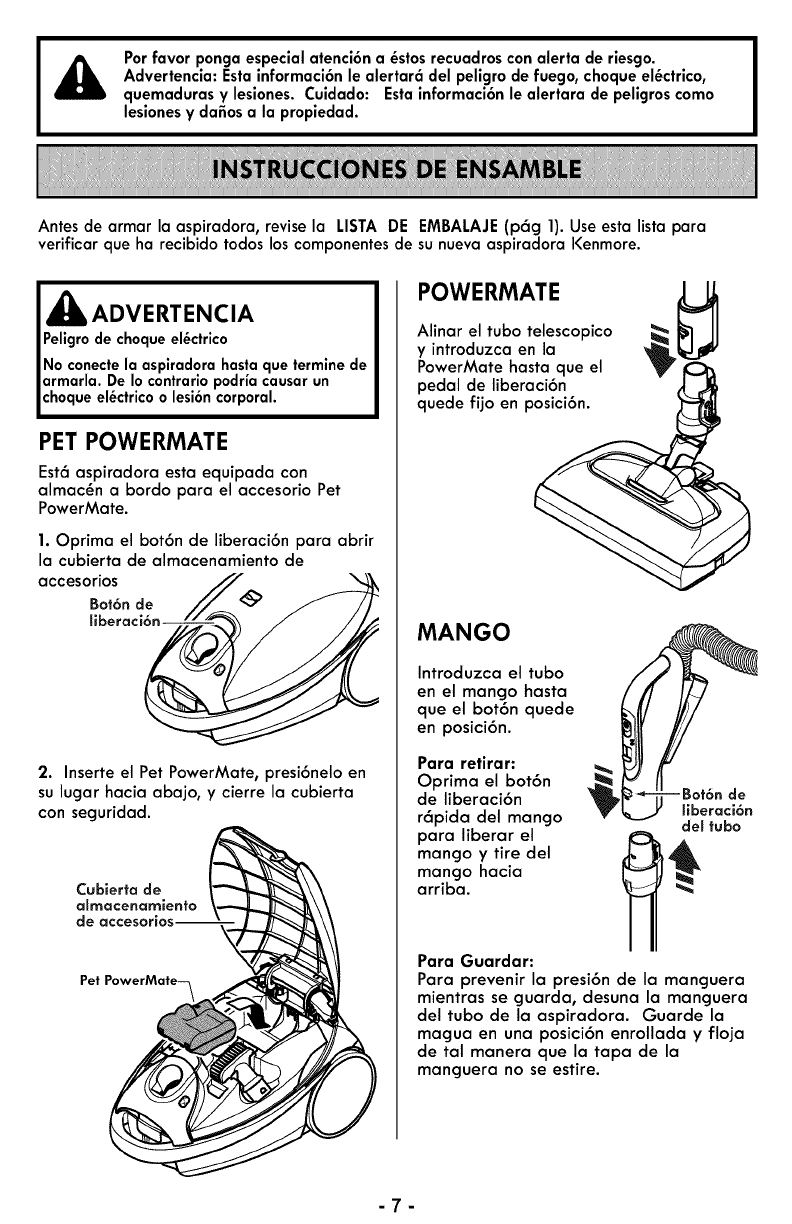 Por favor ponga especial atención a éstos recuadros con alerta de riesgo. Advertencia: Ésta información le alertará del peligro de fuego, choque eléctrico, quemaduras y lesiones. Cuidado: Esta información le alertara de peligros como lesiones y daños a la propiedad.

INSTRUCCIONES DE ENSAMBLE

Antes de armar la aspiradora, revise la LISTA DE EMBALAJE (pág 1). Use esta lista para verificar que ha recibido todos los componentes de su nueva aspiradora Kenmore.

ADVERTENCIA

Peligro de choque eléctrico

No conecte la aspiradora hasta que termine de armarla. De lo contrario podría causar un choque eléctrico o lesión corporal.

PET POWERMATE

Está aspiradora esta equipada con almacén a bordo para el accesorio Pet PowerMate.

1. Oprima el botón de liberación para abrir la cubierta de almacenamiento de accesorios

Botón de liberación

2. Inserte el Pet PowerMate, presiónelo en su lugar hacia abajo, y cierre la cubierta con seguridad.

Cubierta de almacenamiento de accesorios

Pet PowerMate

POWERMATE

Alinar el tubo telescopico y introduzca en la PowerMate hasta que el pedal de liberación quede fijo en posición.

MANGO

Introduzca el tubo en el mango hasta que el botón quede en posición.

Para retirar:
Oprima el botón de liberación rápida del mango para liberar el mango y tire del mango hacia arriba.

Botón de liberación del tubo

Para Guardar:
Para prevenir la presión de la manguera mientras se guarda, desuna la manguera del tubo de la aspiradora. Guarde la magua en una posición enrollada y floja de tal manera que la tapa de la manguera no se estire.

- 7 -